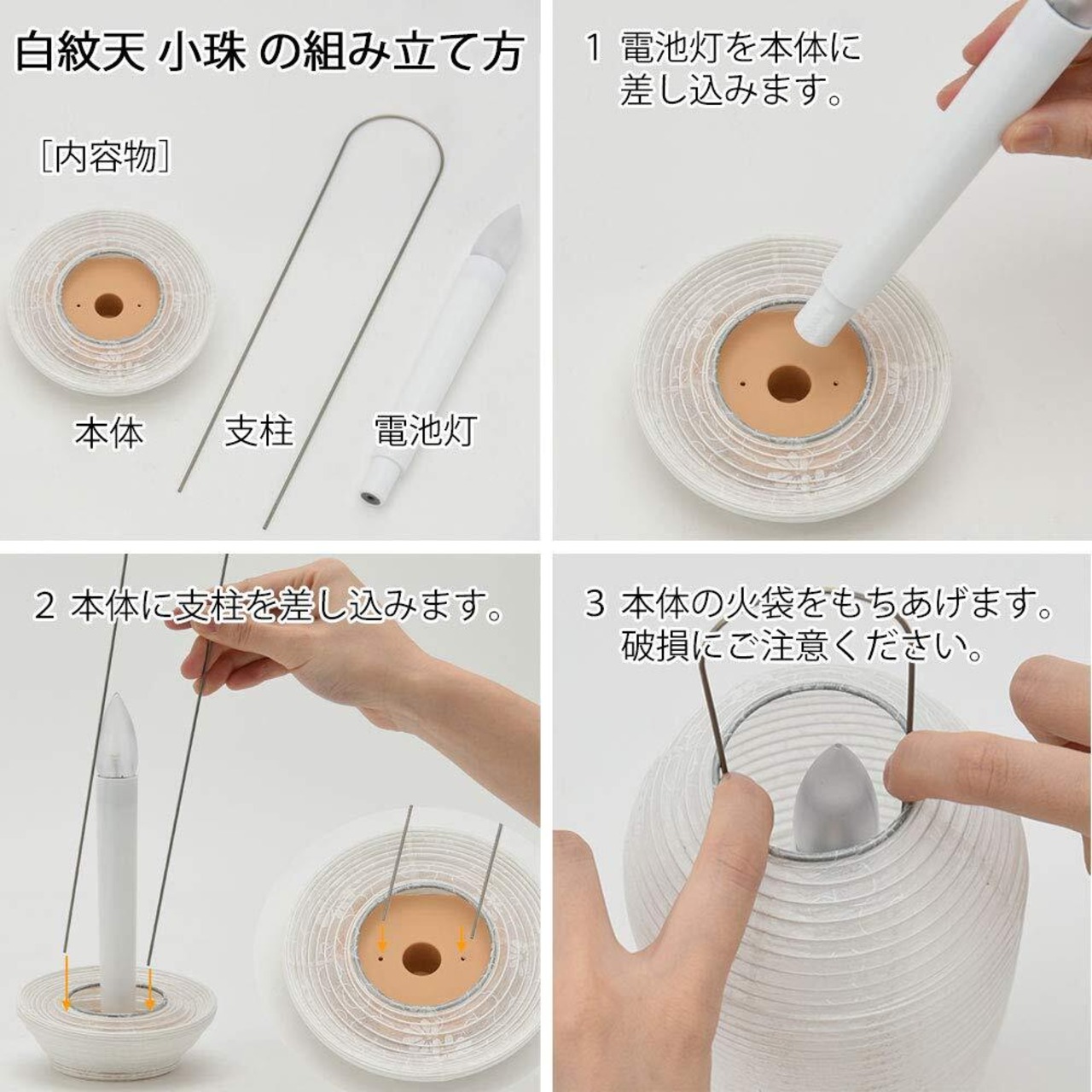 白紋天 小珠 の組み立て方

［内容物］

本体

支柱

電池灯

1 電池灯を本体に差し込みます。

2 本体に支柱を差し込みます。

3 本体の火袋をもちあげます。破損にご注意ください。