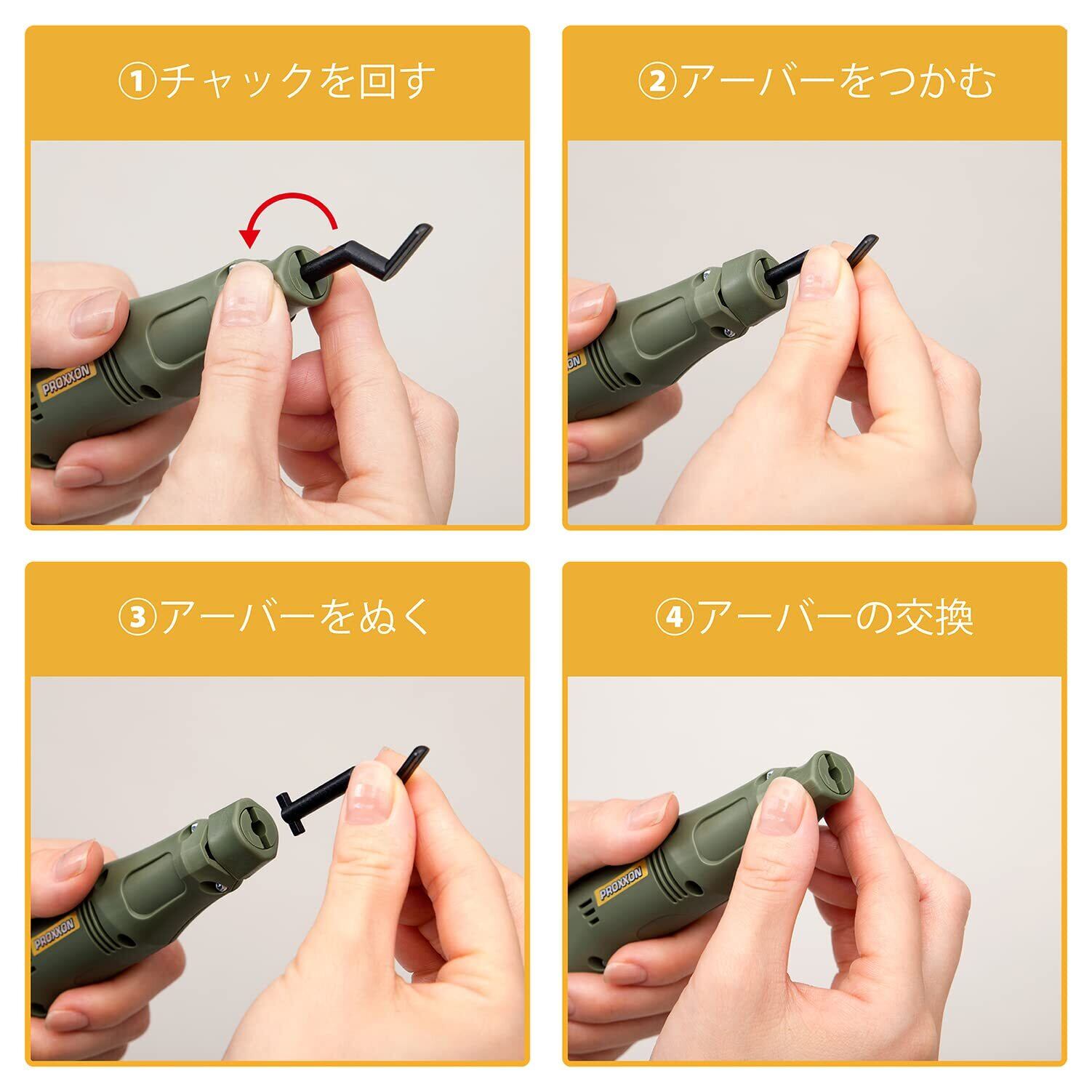 ①チャックを回す

PROXXON

②アーバーをつかむ

PROXXON

③アーバーをぬく

PROXXON

④アーバーの交換

PROXXON