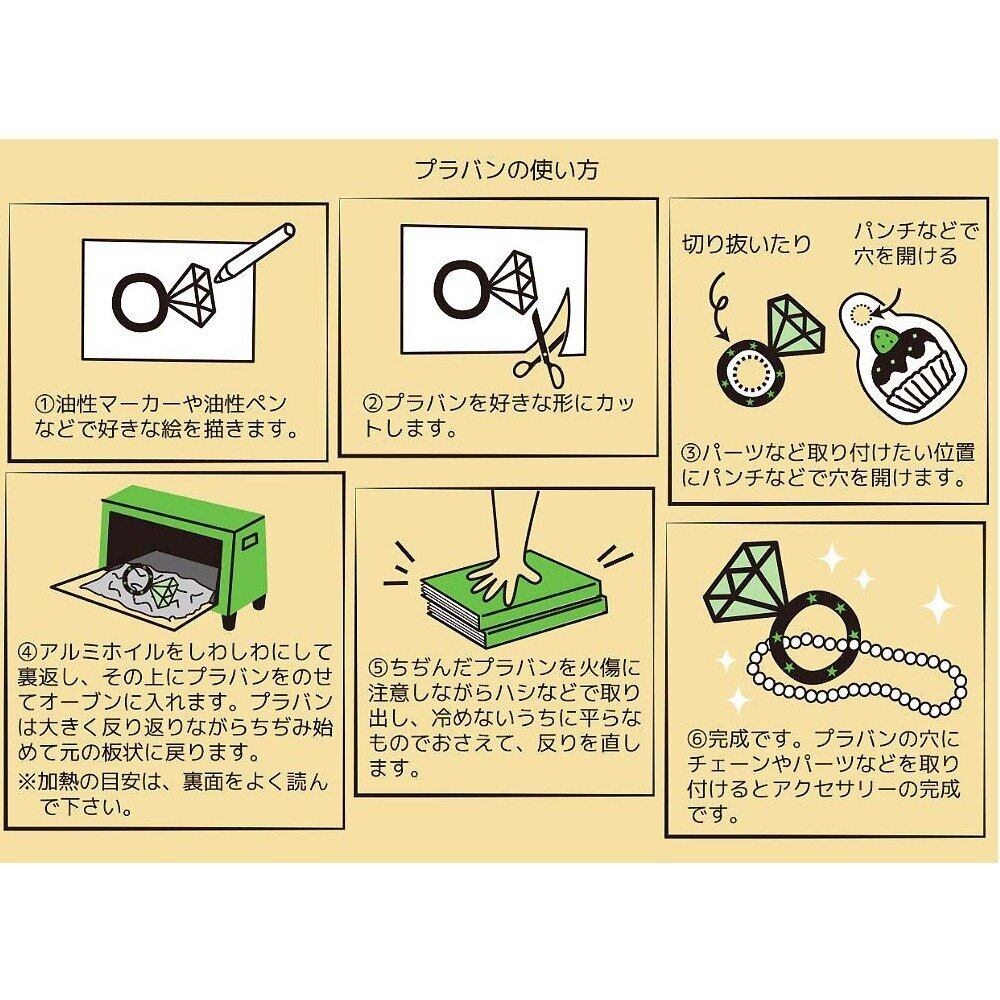 プラバンの使い方

①油性マーカーや油性ペンなどで好きな絵を描きます。

②プラバンを好きな形にカットします。

切り抜いたり

パンチなどで穴を開ける

③パーツなど取り付けたい位置にパンチなどで穴を開けます。

④アルミホイルをしわしわにして裏返し、その上にプラバンをのせてオーブンに入れます。プラバンは大きく反り返りながらちぢみ始めて元の板状に戻ります。
※加熱の目安は、裏面をよく読んで下さい。

⑤ちぢんだプラバンを火傷に注意しながらハシなどで取り出し、冷めないうちに平らなものでおさえて、反りを直します。

⑥完成です。プラバンの穴にチェーンやパーツなどを取り付けるとアクセサリーの完成です。