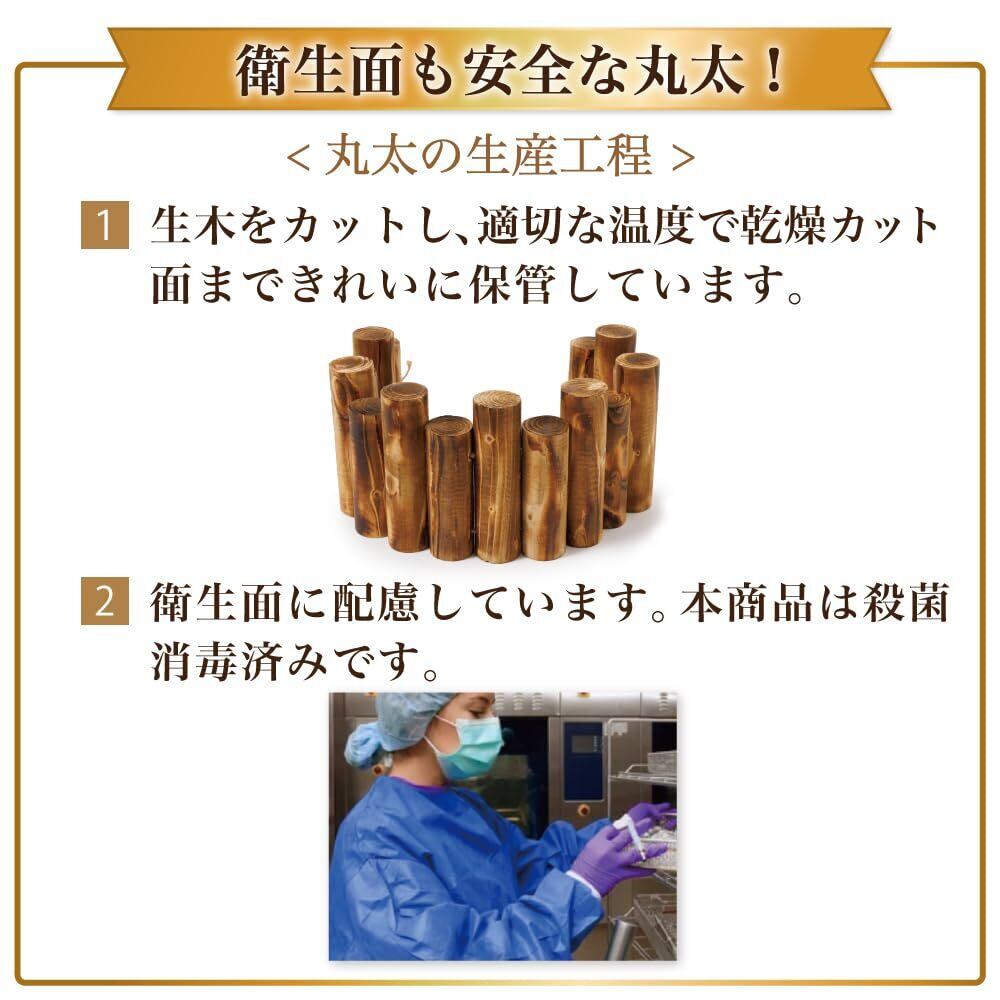 衛生面も安全な丸太！

< 丸太の生産工程 >

1 生木をカットし、適切な温度で乾燥カット面まできれいに保管しています。

2 衛生面に配慮しています。本商品は殺菌消毒済みです。