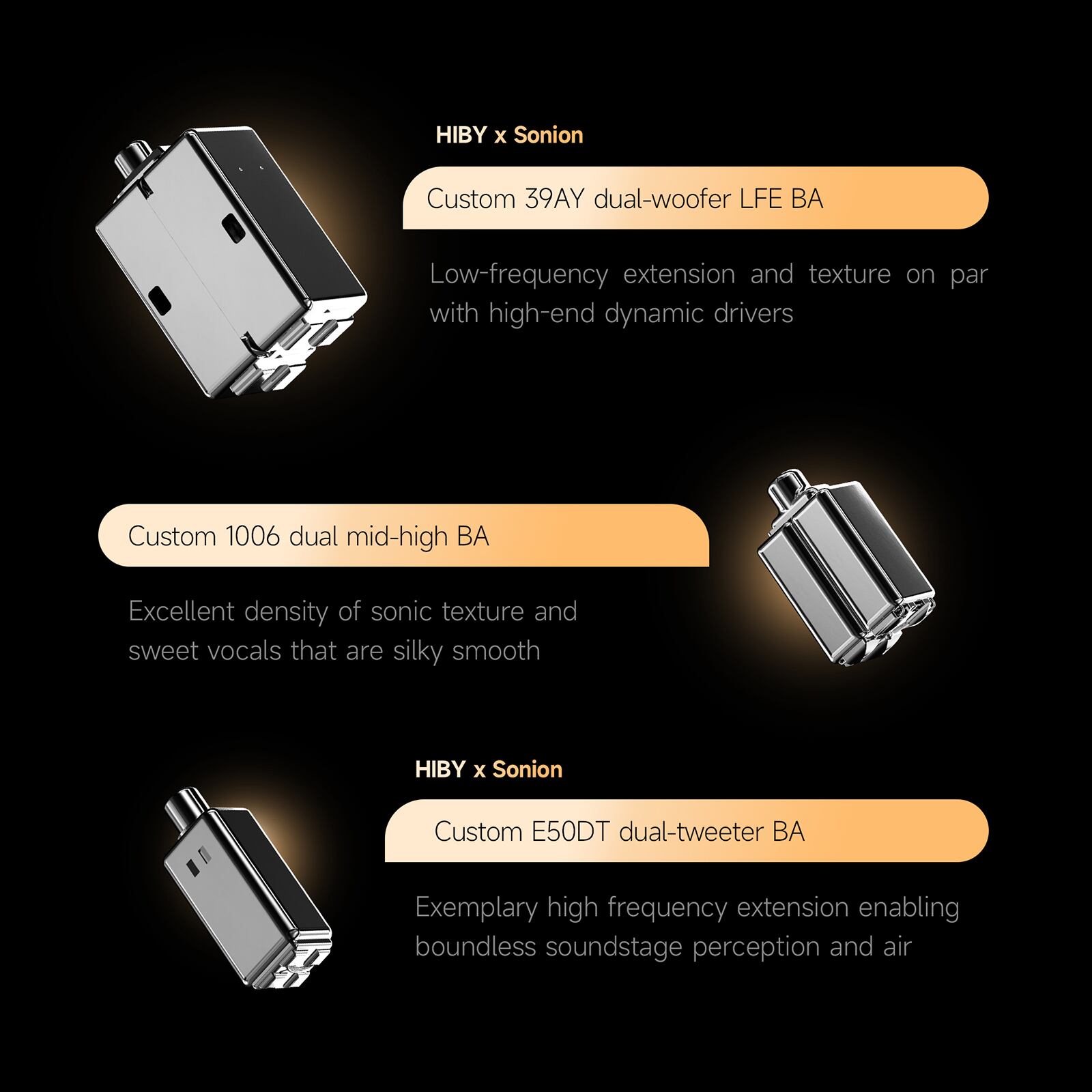 HIBY x Sonion

Custom 39AY dual-woofer LFE BA

Low-frequency extension and texture on par with high-end dynamic drivers

Custom 1006 dual mid-high BA

Excellent density of sonic texture and sweet vocals that are silky smooth

HIBY x Sonion

Custom E50DT dual-tweeter BA

Exemplary high frequency extension enabling boundless soundstage perception and air