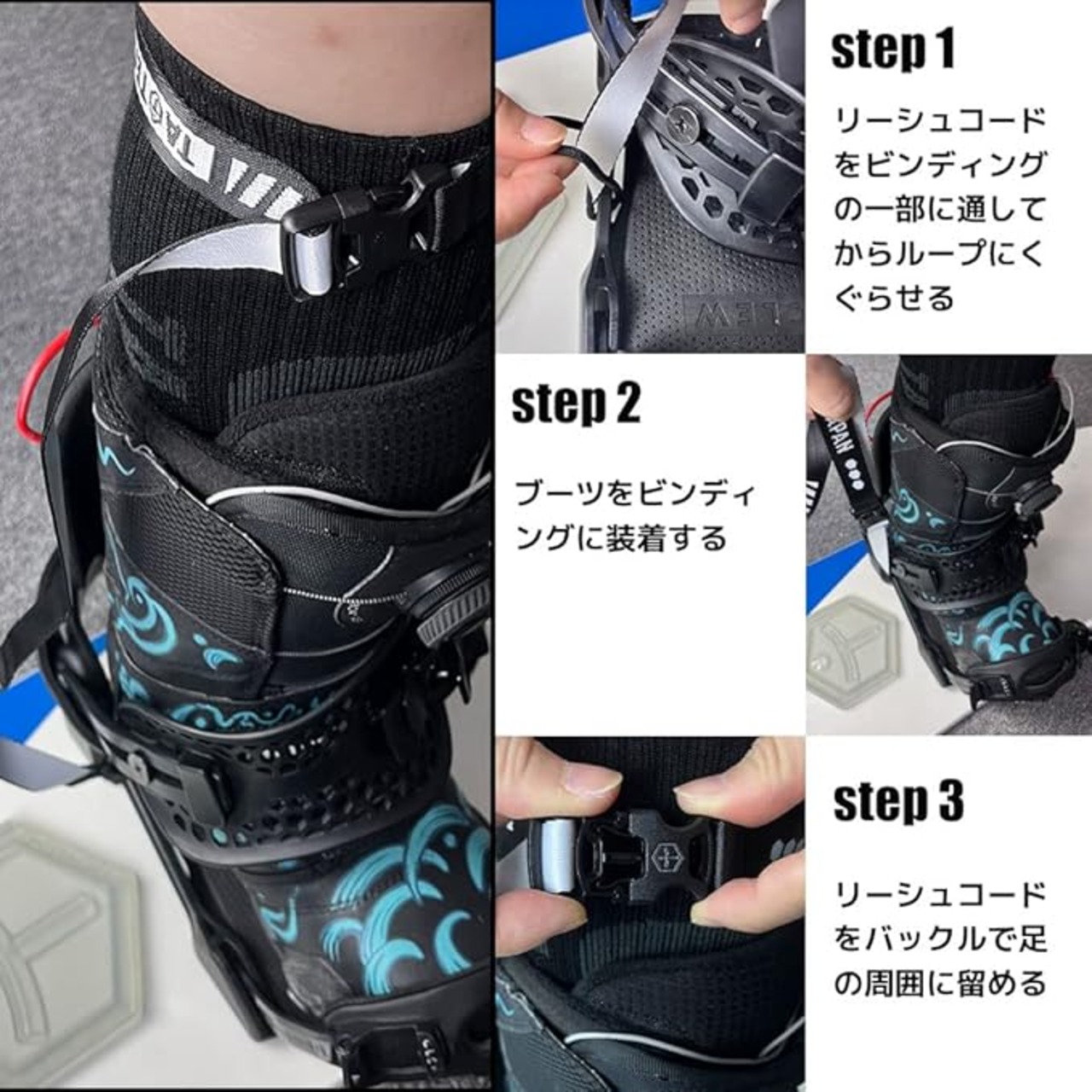 step 1

リーシュコードをビンディングの一部に通してからループにくぐらせる

step 2

ブーツをビンディングに装着する

step 3

リーシュコードをバックルで足の周囲に留める