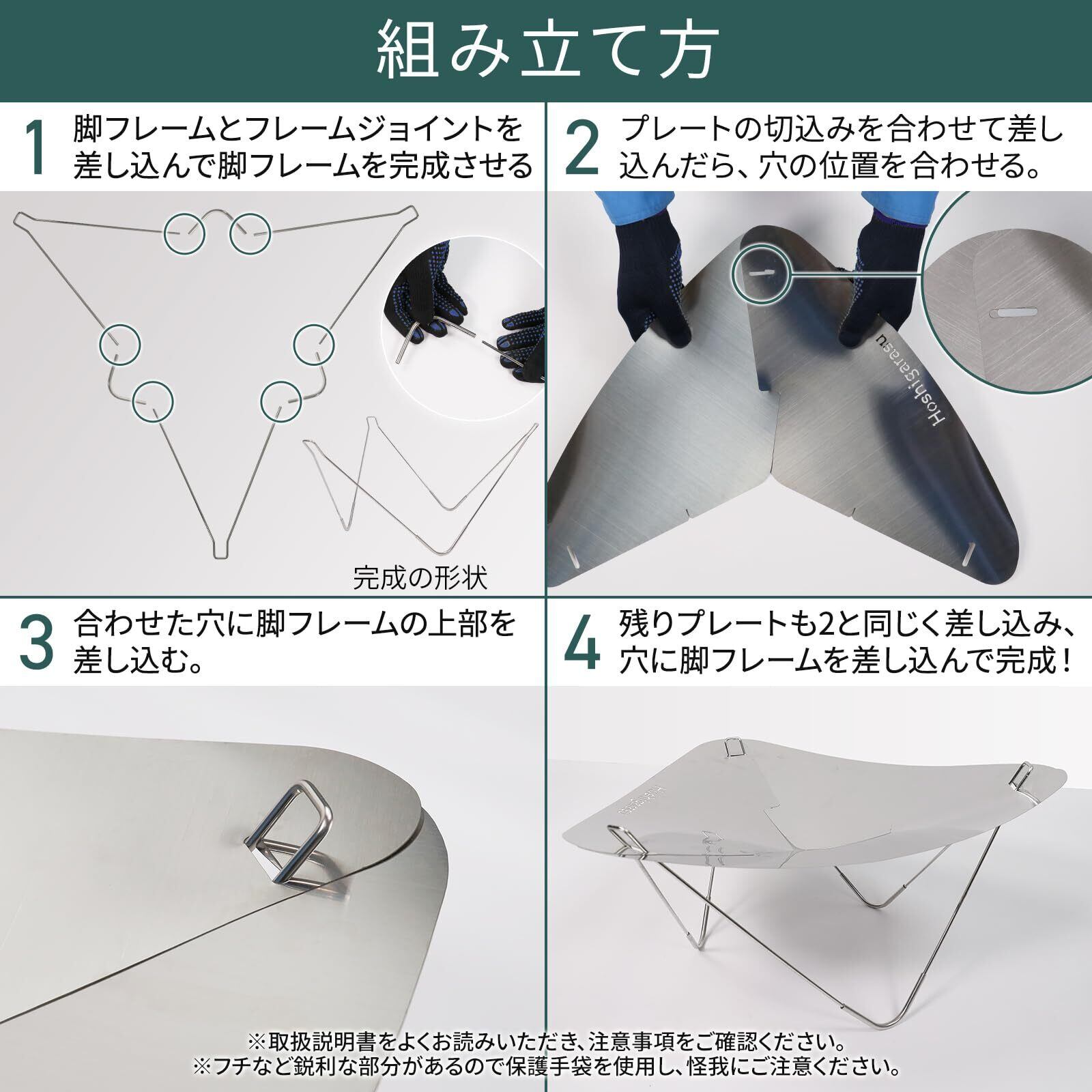 組み立て方

1 脚フレームとフレームジョイントを差し込んで脚フレームを完成させる

完成の形状

2 プレートの切込みを合わせて差し込んだら、穴の位置を合わせる。

Hoshigarasu

3 合わせた穴に脚フレームの上部を差し込む。

4 残りプレートも2と同じく差し込み、穴に脚フレームを差し込んで完成！

Hoshigarasu

※取扱説明書をよくお読みいただき、注意事項をご確認ください。
※フチなど鋭利な部分があるので保護手袋を使用し、怪我にご注意ください。