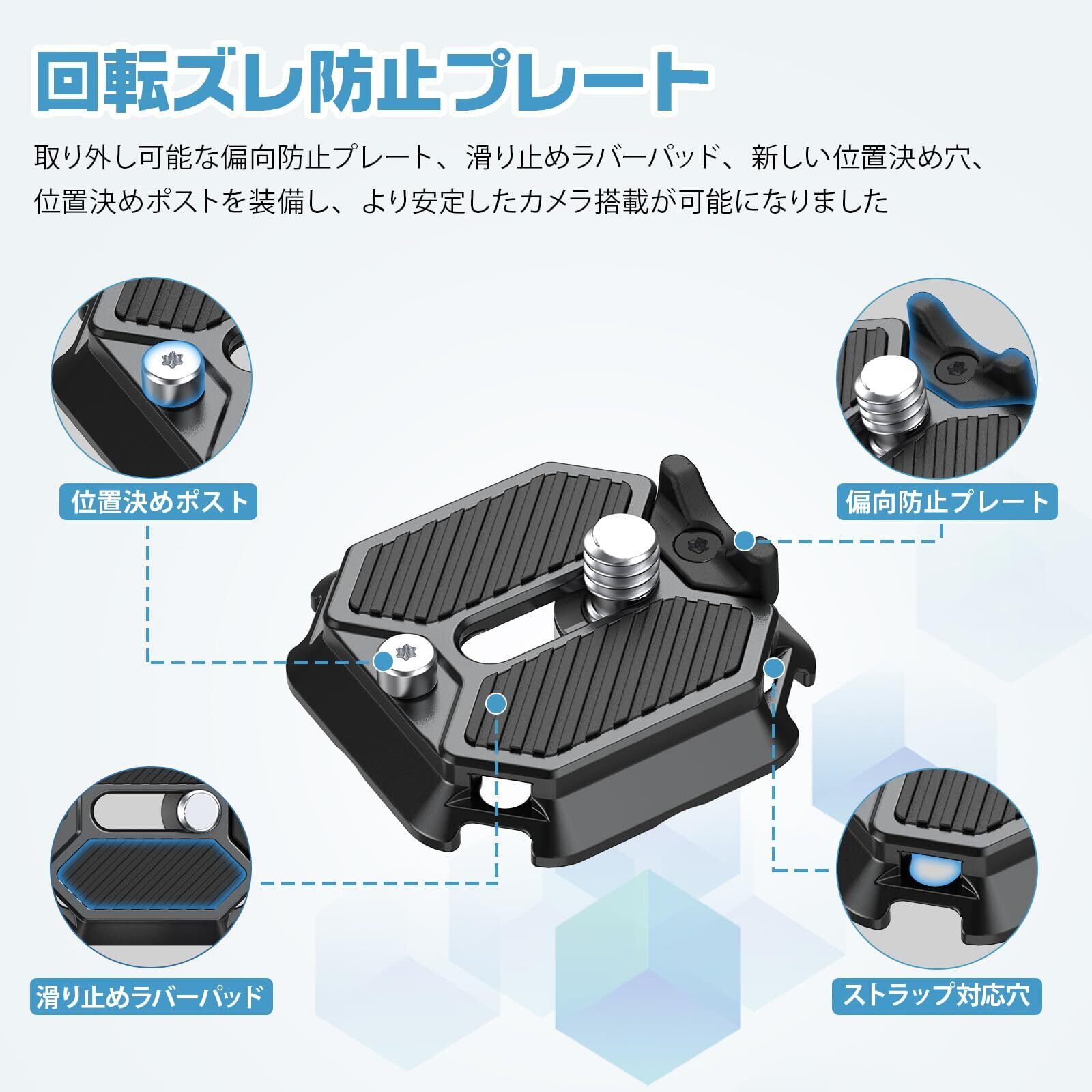 回転ズレ防止プレート

取り外し可能な偏向防止プレート、滑り止めラバーパッド、新しい位置決め穴、位置決めポストを装備し、より安定したカメラ搭載が可能になりました

位置決めポスト

偏向防止プレート

滑り止めラバーパッド

ストラップ対応穴