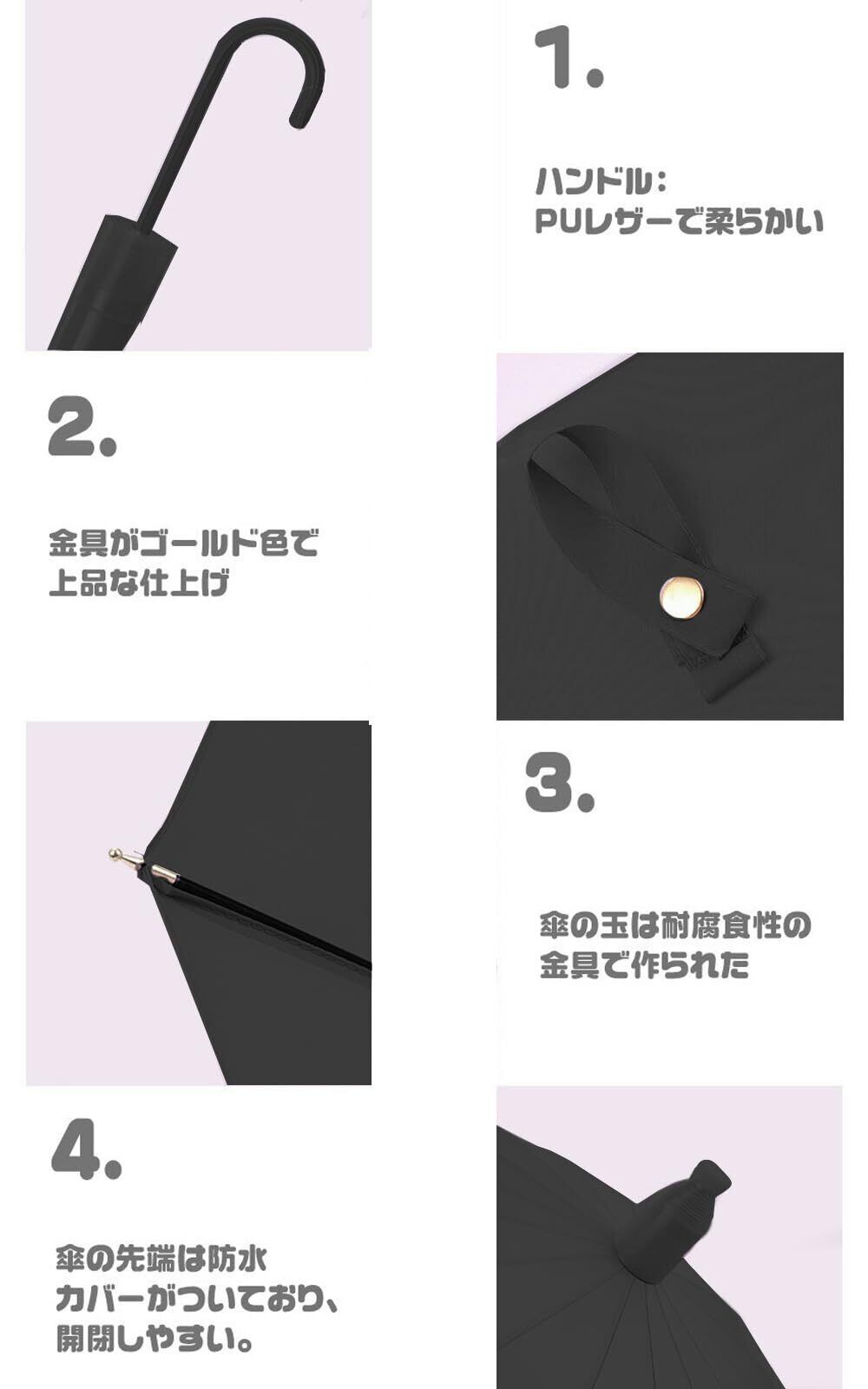 1.

ハンドル：
PUレザーで柔らかい

2.

金具がゴールド色で
上品な仕上げ

3.

傘の玉は耐腐食性の
金具で作られた

4.

傘の先端は防水
カバーがついており、
開閉しやすい。