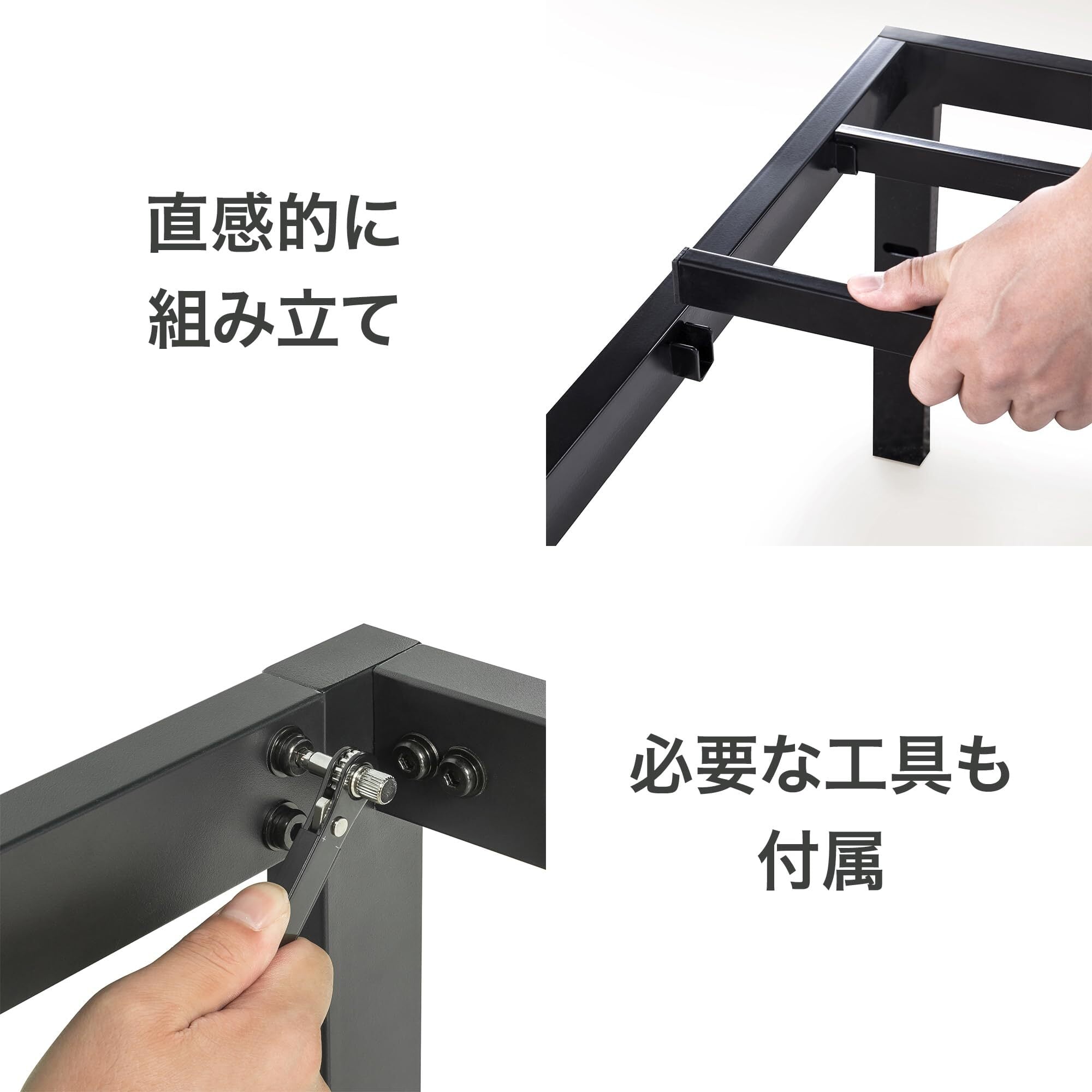 直感的に
組み立て

必要な工具も
付属