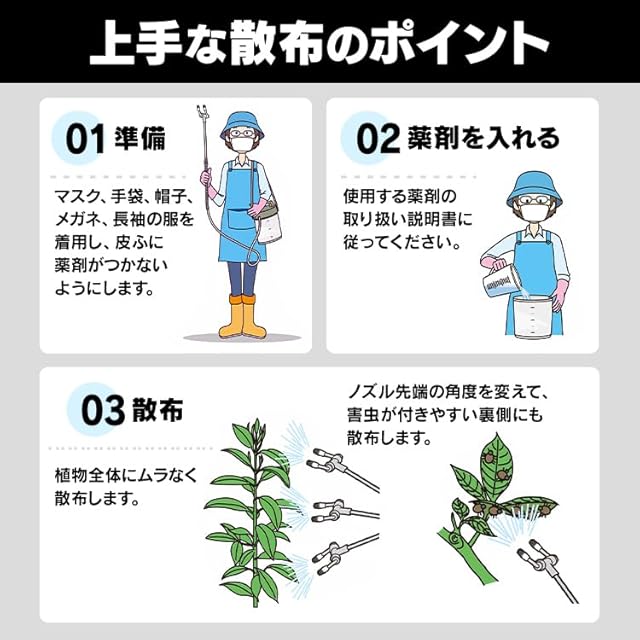 上手な散布のポイント

01 準備

マスク、手袋、帽子、メガネ、長袖の服を着用し、皮ふに薬剤がつかないようにします。

02 薬剤を入れる

使用する薬剤の取り扱い説明書に従ってください。

03 散布

植物全体にムラなく散布します。

ノズル先端の角度を変えて、害虫が付きやすい裏側にも散布します。