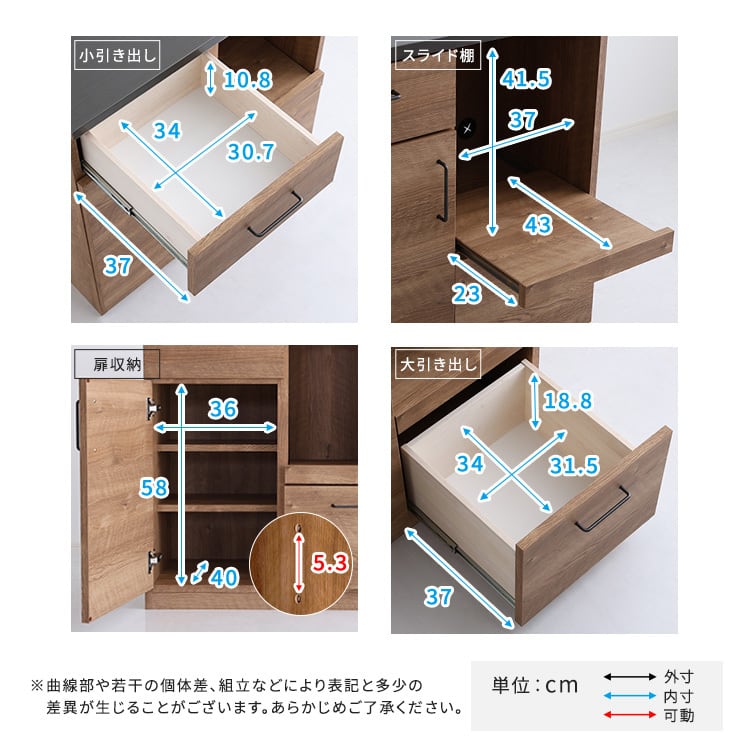 小引き出し

10.8

34

30.7

37

スライド棚

41.5

37

43

23

扉収納

36

58

40

5.3

大引き出し

18.8

34

31.5

37

※曲線部や若干の個体差、組立などにより表記と多少の差異が生じることがございます。あらかじめご了承ください。

単位：cm

外寸
内寸
可動