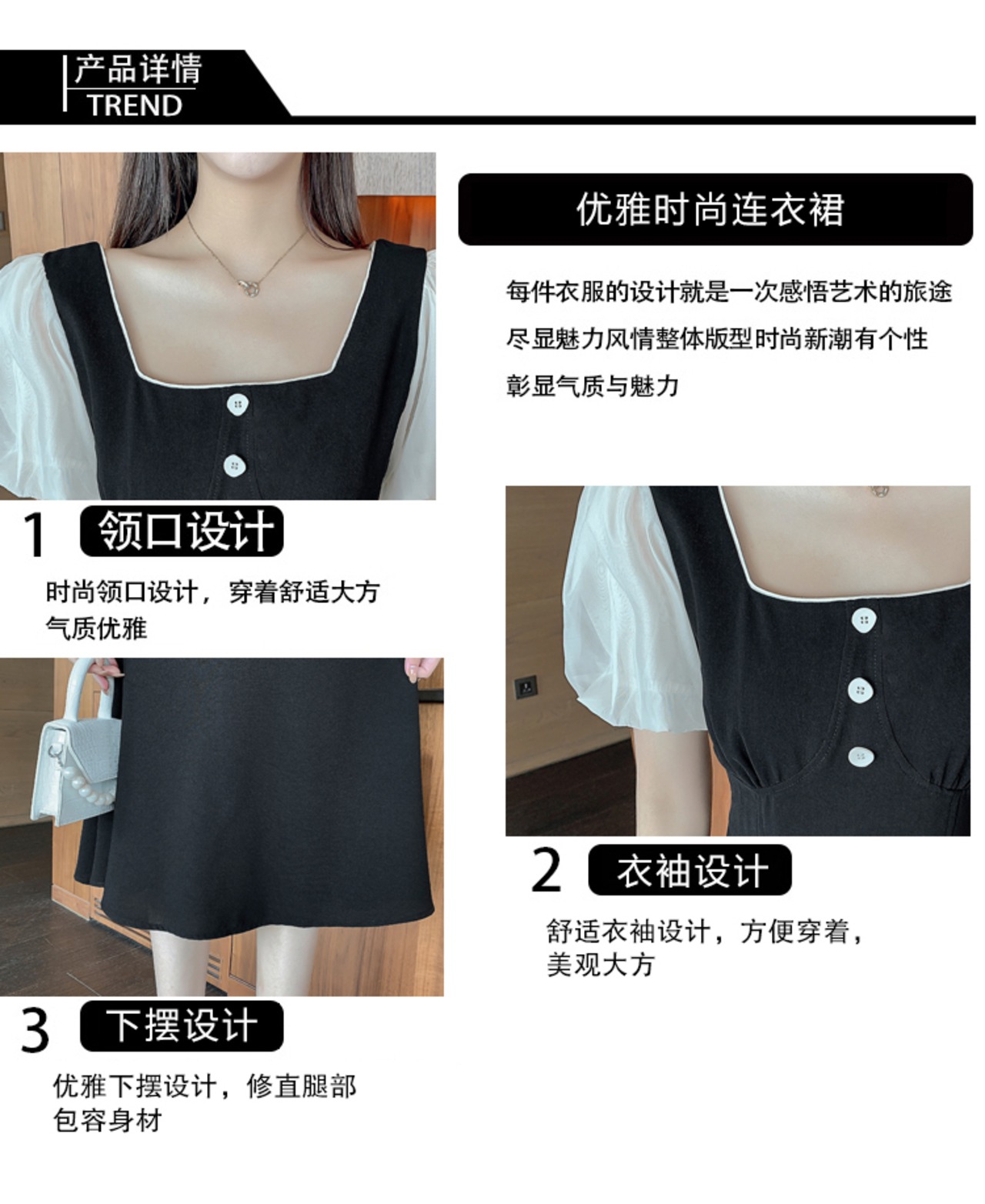 产品详情
TREND

优雅时尚连衣裙

每件衣服的设计就是一次感悟艺术的旅途
尽显魅力风情整体版型时尚新潮有个性
彰显气质与魅力

1 领口设计

时尚领口设计，穿着舒适大方
气质优雅

2 衣袖设计

舒适衣袖设计，方便穿着，
美观大方

3 下摆设计

优雅下摆设计，修直腿部
包容身材