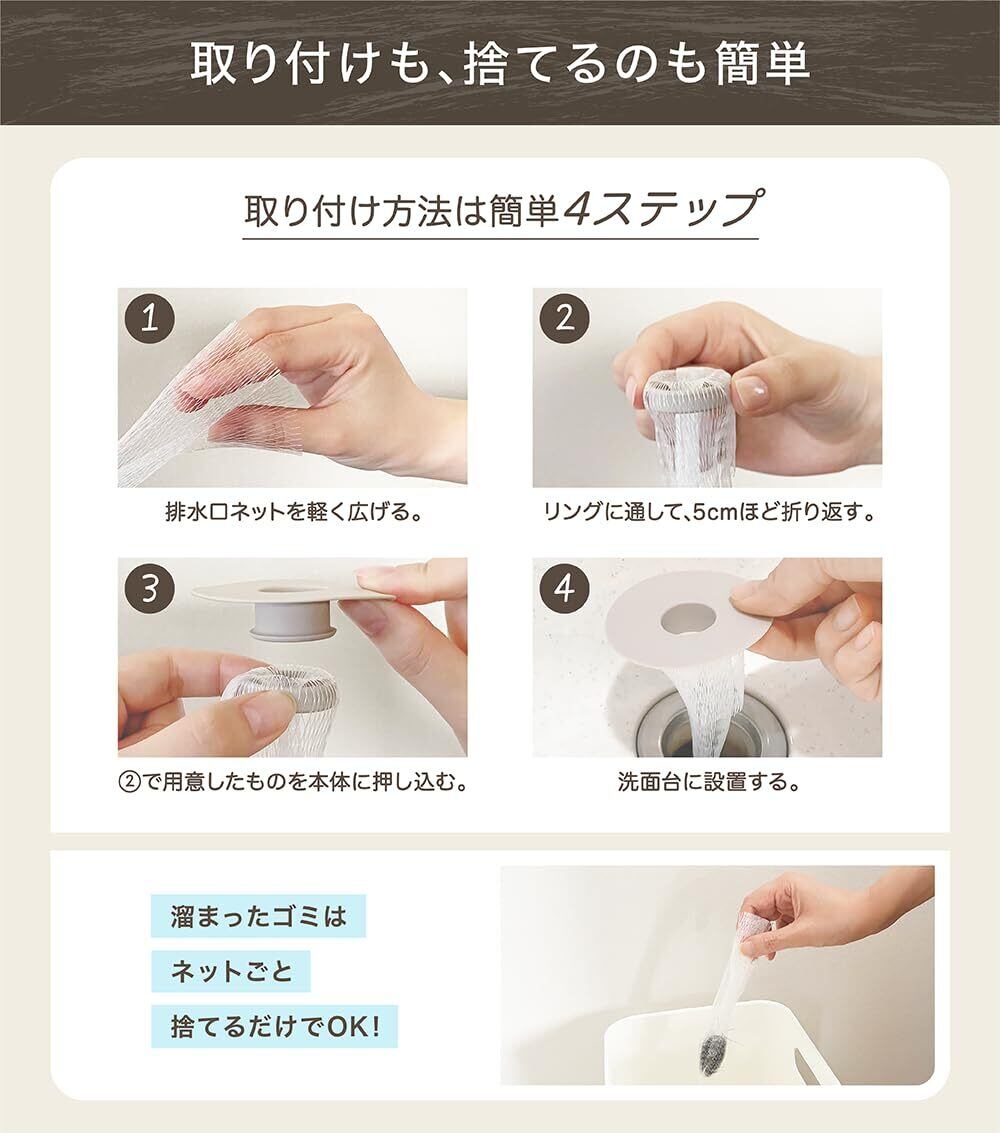 取り付けも、捨てるのも簡単

取り付け方法は簡単4ステップ

1

排水口ネットを軽く広げる。

2

リングに通して、5cmほど折り返す。

3

②で用意したものを本体に押し込む。

4

洗面台に設置する。

溜まったゴミは

ネットごと

捨てるだけでOK!