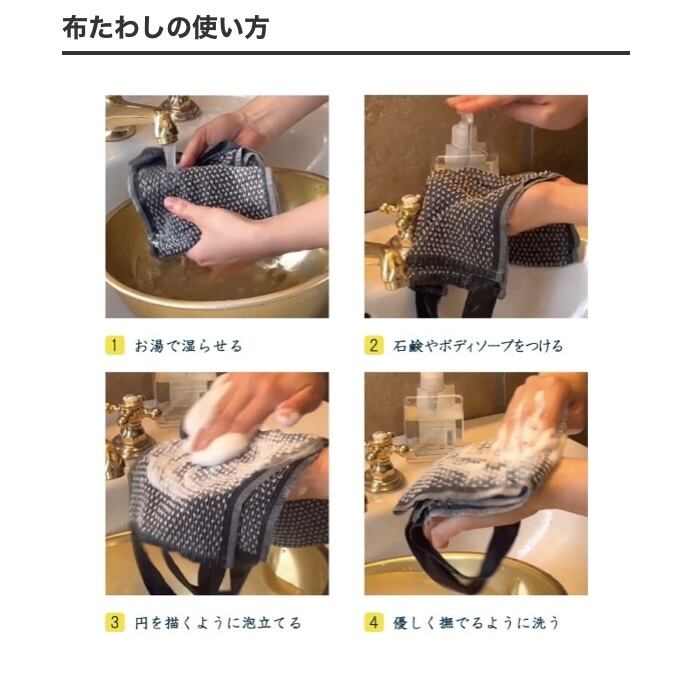 布たわしの使い方

1 お湯で湿らせる

2 石鹸やボディソープをつける

3 円を描くように泡立てる

4 優しく撫でるように洗う