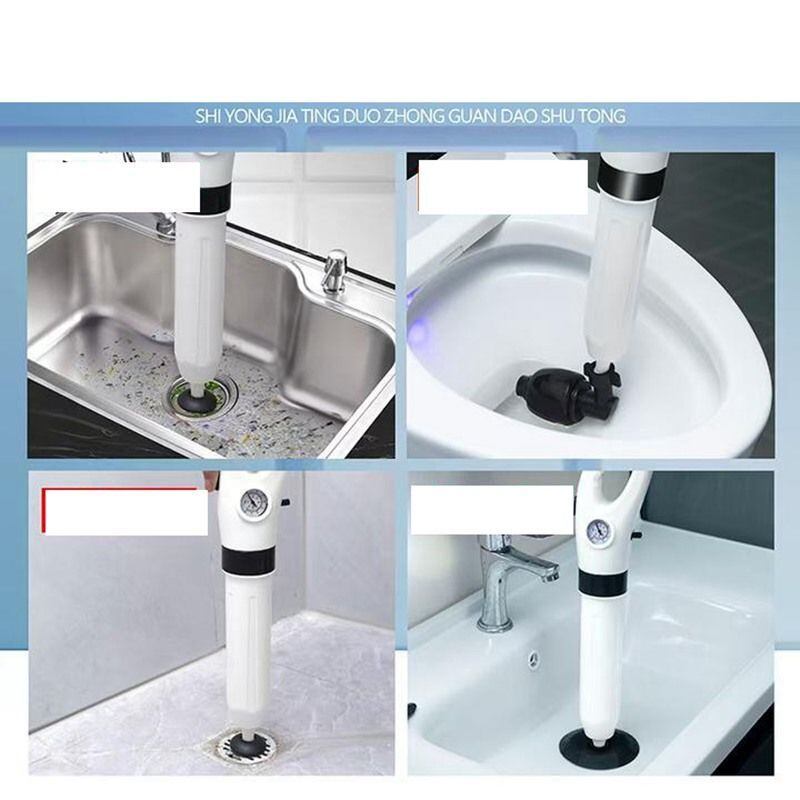 SHI YONG JIA TING DUO ZHONG GUAN DAO SHU TONG