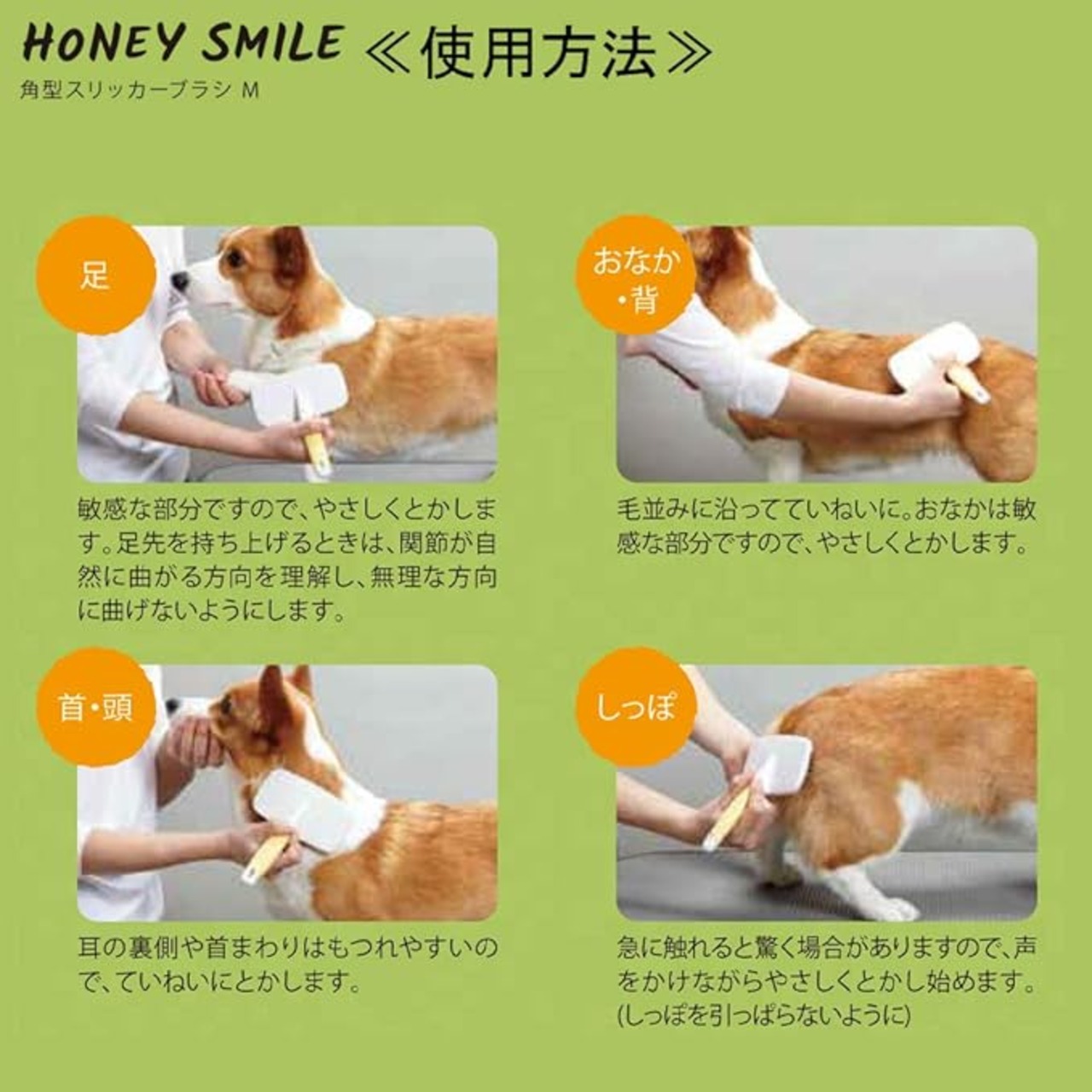 HONEY SMILE ≪使用方法≫
角型スリッカーブラシ M

足

敏感な部分ですので、やさしくとかします。足先を持ち上げるときは、関節が自然に曲がる方向を理解し、無理な方向に曲げないようにします。

おなか・背

毛並みに沿ってていねいに。おなかは敏感な部分ですので、やさしくとかします。

首・頭

耳の裏側や首まわりはもつれやすいので、ていねいにとかします。

しっぽ

急に触れると驚く場合がありますので、声をかけながらやさしくとかし始めます。(しっぽを引っぱらないように)