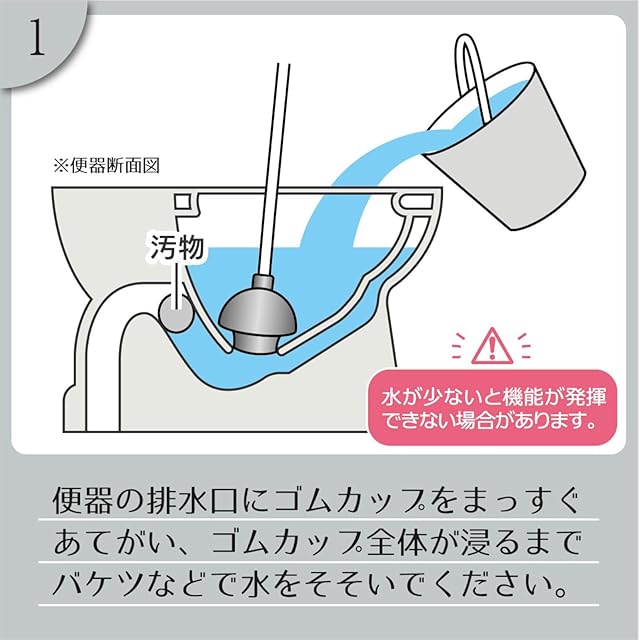 1

※便器断面図

汚物

水が少ないと機能が発揮できない場合があります。

便器の排水口にゴムカップをまっすぐあてがい、ゴムカップ全体が浸るまでバケツなどで水をそそいでください。