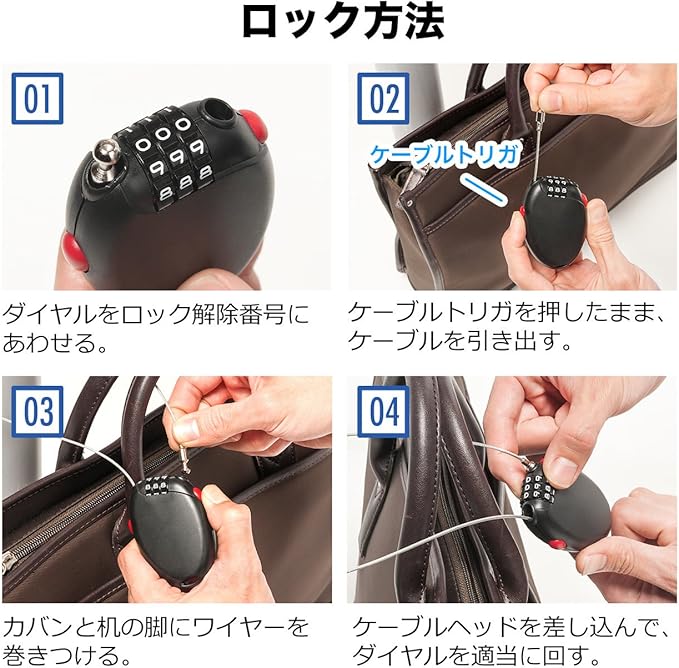 ロック方法

01

000
999
888

ダイヤルをロック解除番号にあわせる。

02

ケーブルトリガ

ケーブルトリガを押したまま、ケーブルを引き出す。

03

カバンと机の脚にワイヤーを巻きつける。

04

ケーブルヘッドを差し込んで、ダイヤルを適当に回す。