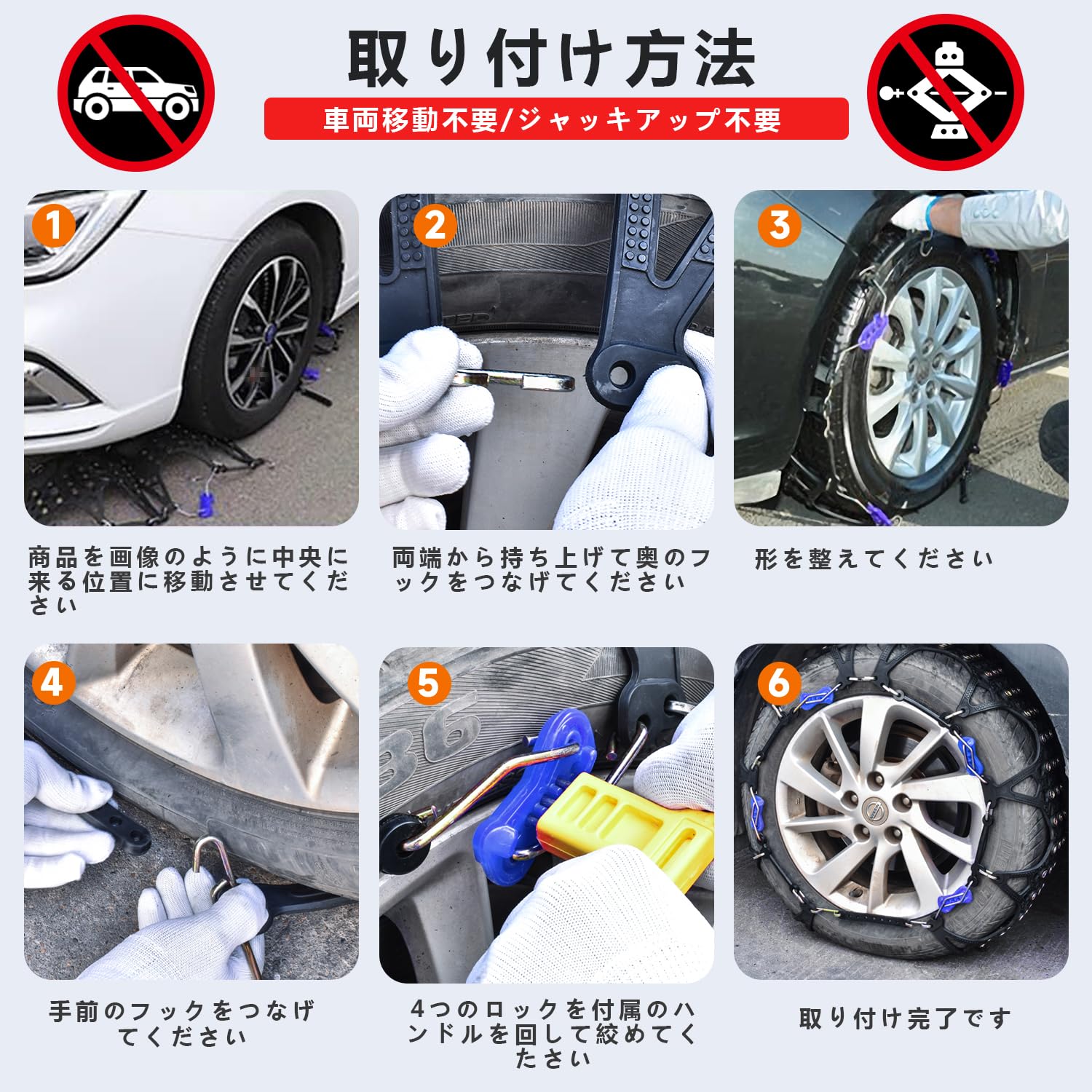 取り付け方法

車両移動不要/ジャッキアップ不要

1

商品を画像のように中央に来る位置に移動させてください

2

両端から持ち上げて奥のフックをつなげてください

3

形を整えてください

4

手前のフックをつなげてください

5

4つのロックを付属のハンドルを回して絞めてください

6

取り付け完了です