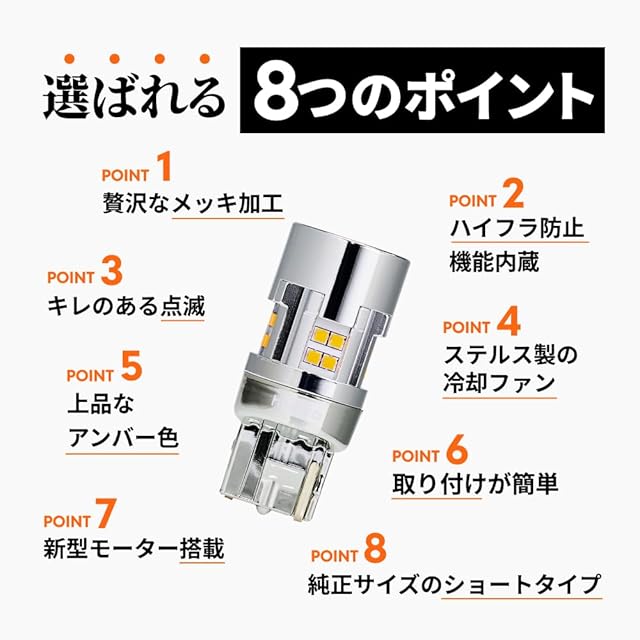 選ばれる 8つのポイント

POINT 1
贅沢なメッキ加工

POINT 2
ハイフラ防止
機能内蔵

POINT 3
キレのある点滅

POINT 4
ステルス製の
冷却ファン

POINT 5
上品な
アンバー色

POINT 6
取り付けが簡単

POINT 7
新型モーター搭載

POINT 8
純正サイズのショートタイプ