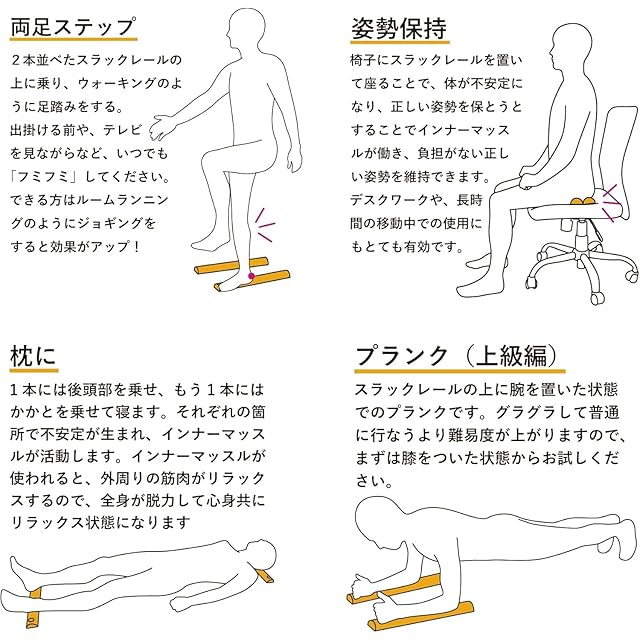 両足ステップ

２本並べたスラックレールの上に乗り、ウォーキングのように足踏みをする。
出掛ける前や、テレビを見ながらなど、いつでも「フミフミ」してください。
できる方はルームランニングのようにジョギングをすると効果がアップ！

姿勢保持

椅子にスラックレールを置いて座ることで、体が不安定になり、正しい姿勢を保とうとすることでインナーマッスルが働き、負担がない正しい姿勢を維持できます。
デスクワークや、長時間の移動中での使用にもとても有効です。

枕に

１本には後頭部を乗せ、もう１本にはかかとを乗せて寝ます。それぞれの箇所で不安定が生まれ、インナーマッスルが活動します。インナーマッスルが使われると、外周りの筋肉がリラックスするので、全身が脱力して心身共にリラックス状態になります

プランク（上級編）

スラックレールの上に腕を置いた状態でのプランクです。グラグラして普通に行なうより難易度が上がりますので、まずは膝をついた状態からお試しください。