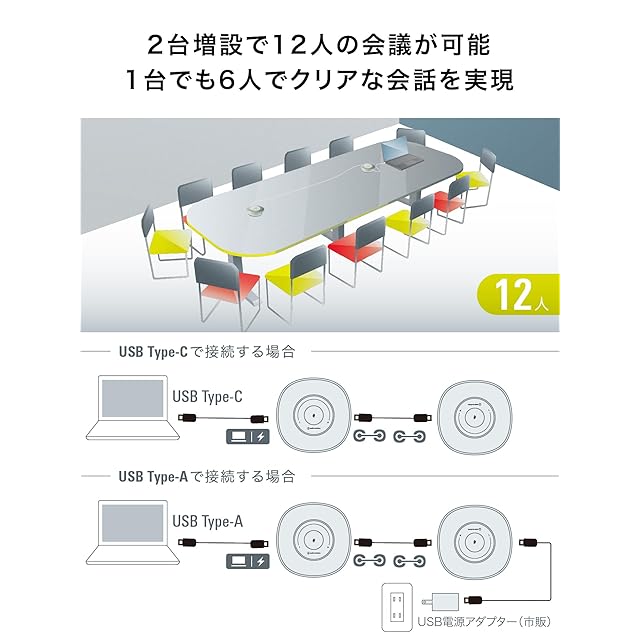 2台増設で12人の会議が可能
1台でも6人でクリアな会話を実現

12人

USB Type-Cで接続する場合

USB Type-C

USB Type-Aで接続する場合

USB Type-A

USB電源アダプター（市販）