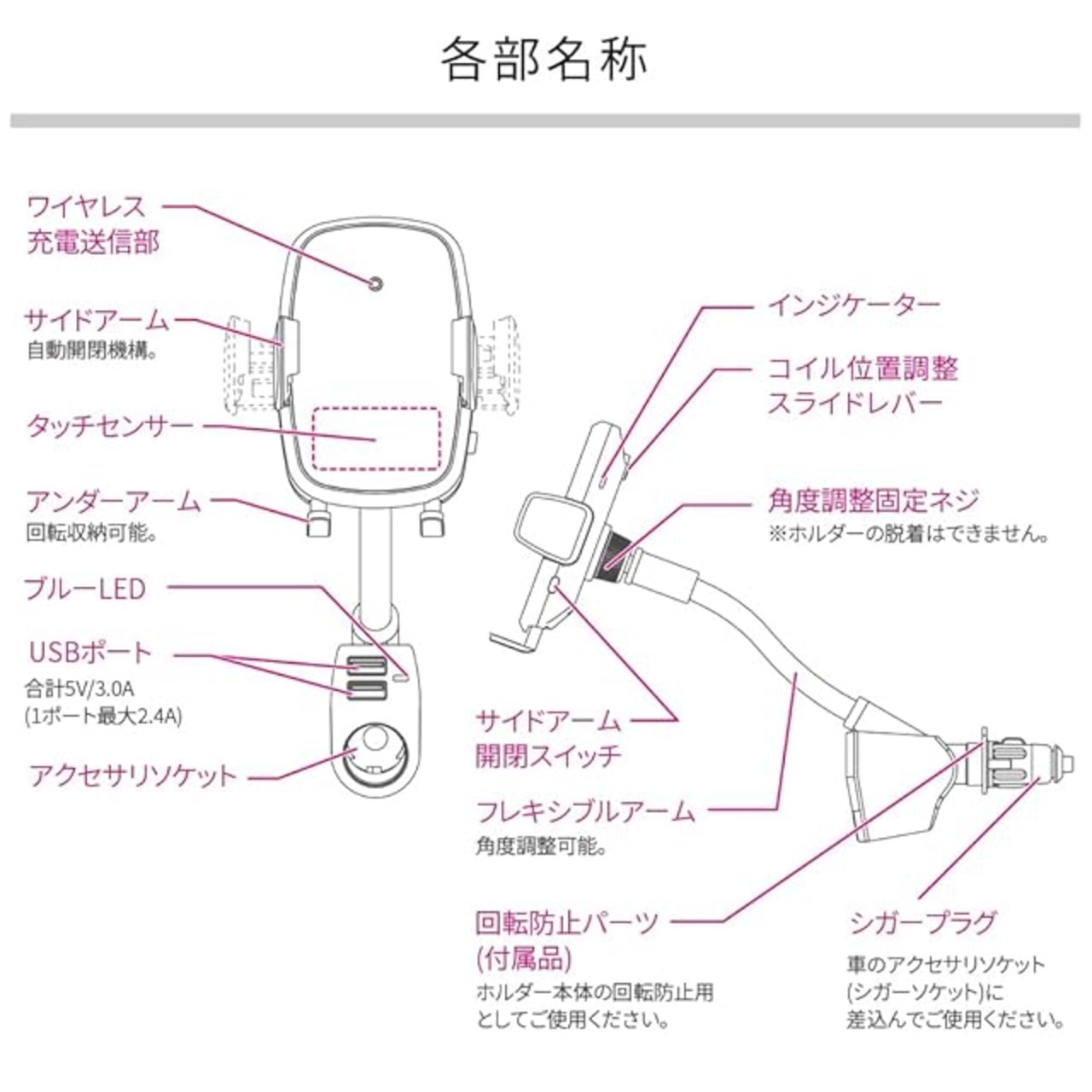 各部名称

ワイヤレス
充電送信部

サイドアーム
自動開閉機構。

タッチセンサー

アンダーアーム
回転収納可能。

ブルーLED

USBポート
合計5V/3.0A
(1ポート最大2.4A)

アクセサリソケット

インジケーター

コイル位置調整
スライドレバー

角度調整固定ネジ
※ホルダーの脱着はできません。

サイドアーム
開閉スイッチ

フレキシブルアーム
角度調整可能。

回転防止パーツ
(付属品)
ホルダー本体の回転防止用
としてご使用ください。

シガープラグ
車のアクセサリソケット
(シガーソケット)に
差込んでご使用ください。