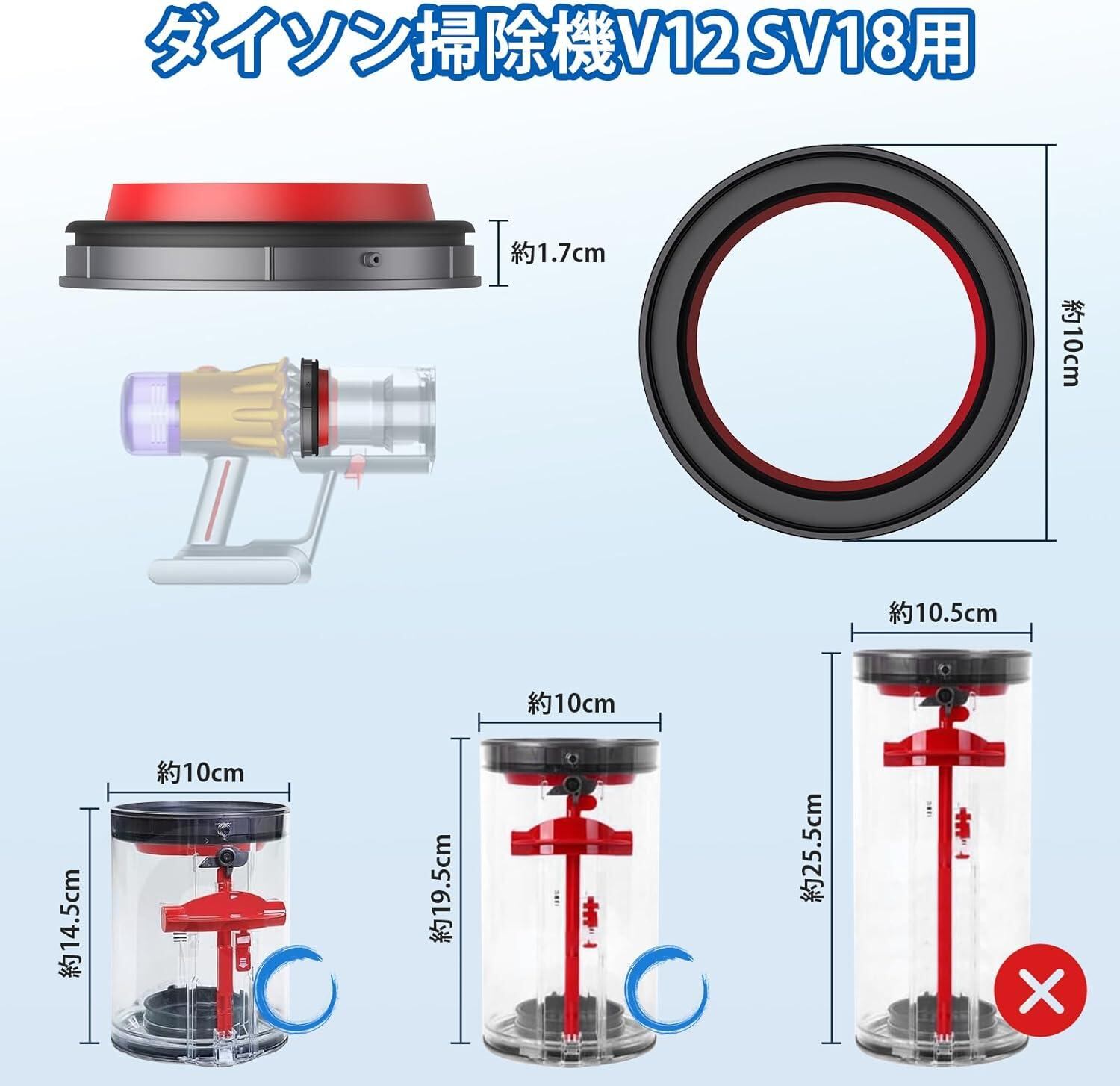 ダイソン掃除機V12 SV18用

約1.7cm

約10cm

約10.5cm

約10cm

約10cm

約14.5cm

約19.5cm

約25.5cm