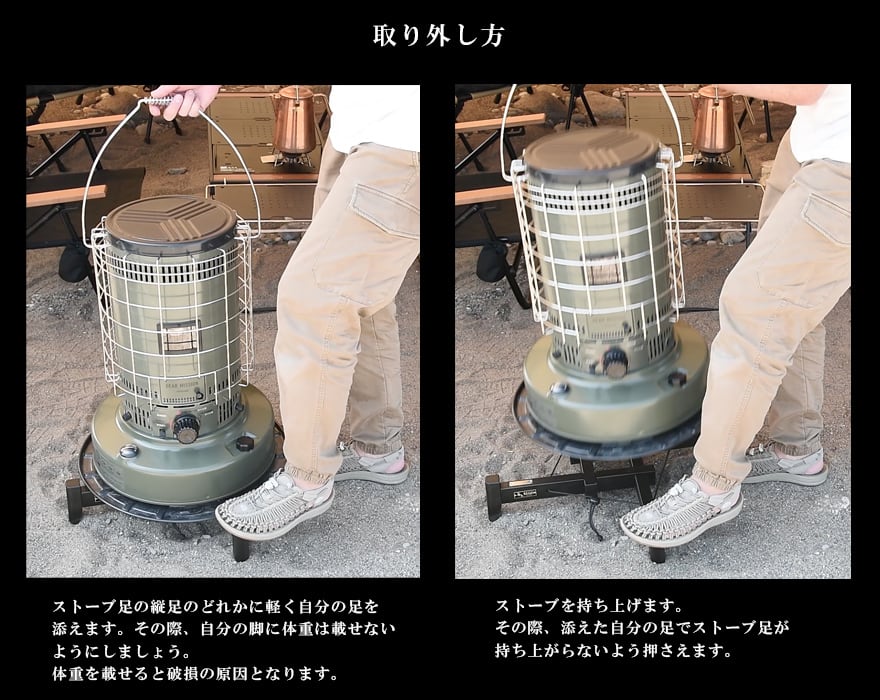 取り外し方

ストーブ足の縦足のどれかに軽く自分の足を添えます。その際、自分の脚に体重は載せないようにしましょう。
体重を載せると破損の原因となります。

ストーブを持ち上げます。
その際、添えた自分の足でストーブ足が持ち上がらないよう押さえます。