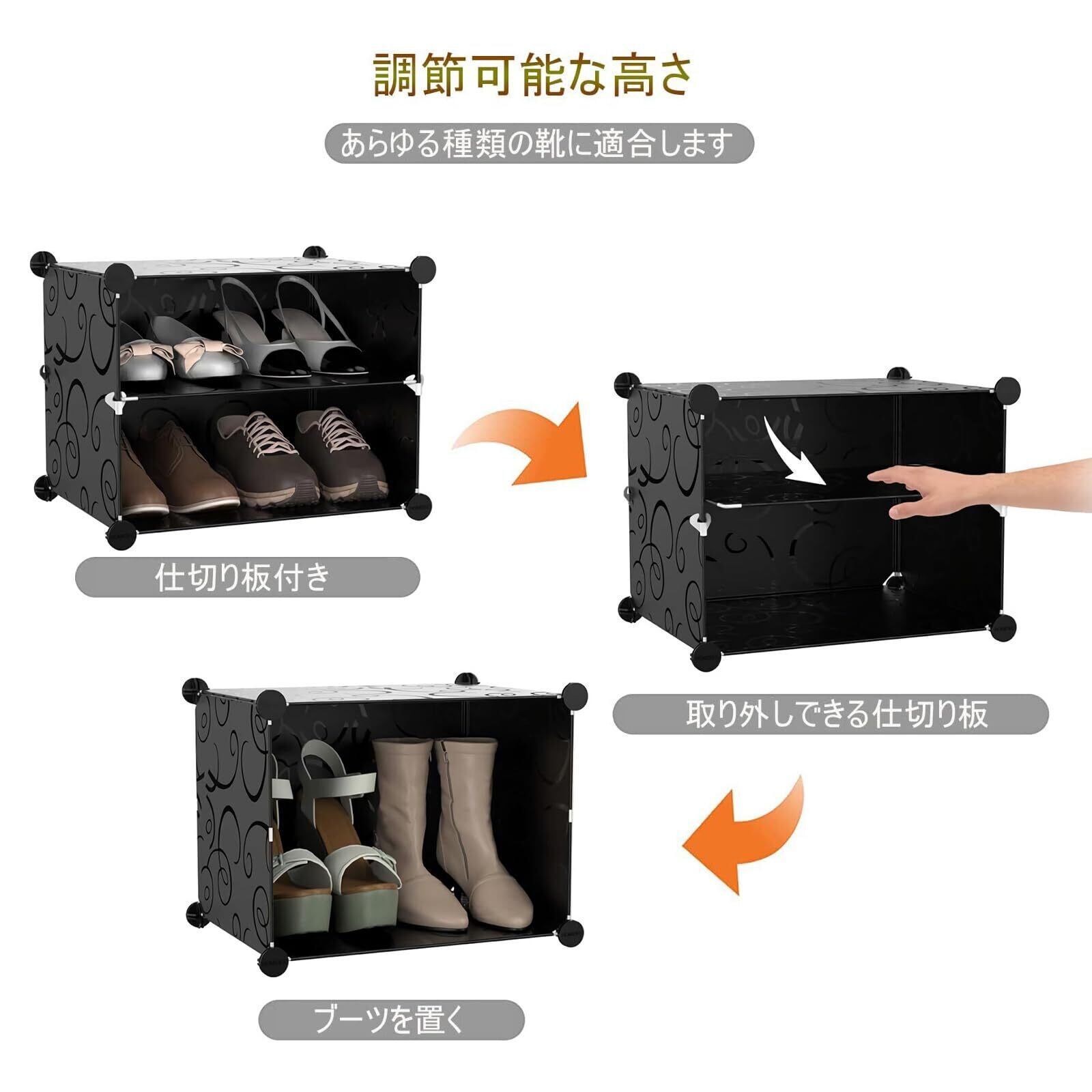 調節可能な高さ

あらゆる種類の靴に適合します

仕切り板付き

取り外しできる仕切り板

ブーツを置く