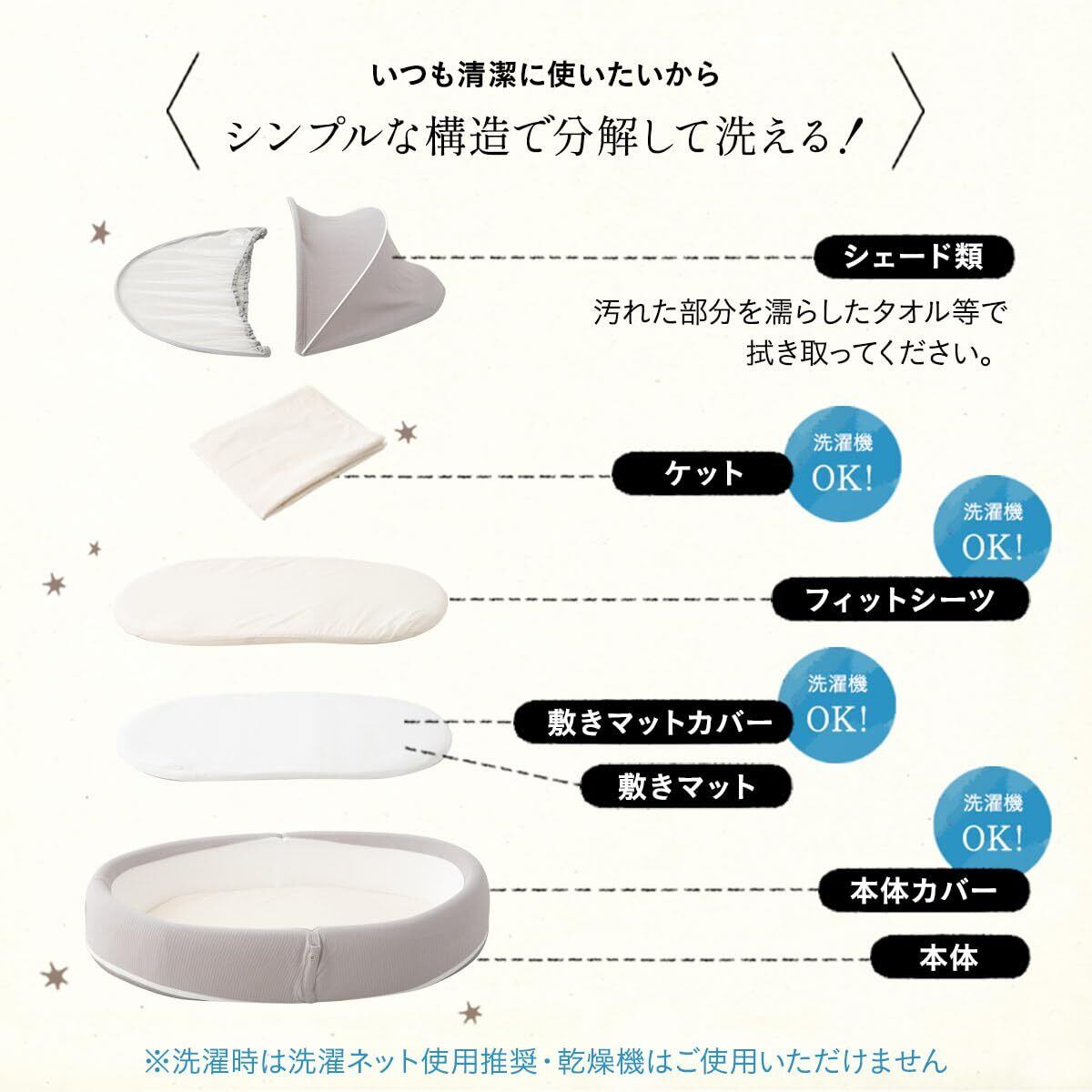 いつも清潔に使いたいから

シンプルな構造で分解して洗える!

シェード類

汚れた部分を濡らしたタオル等で拭き取ってください。

ケット

洗濯機 OK!

洗濯機 OK!

フィットシーツ

洗濯機 OK!

敷きマットカバー

敷きマット

洗濯機 OK!

本体カバー

本体

※洗濯時は洗濯ネット使用推奨・乾燥機はご使用いただけません