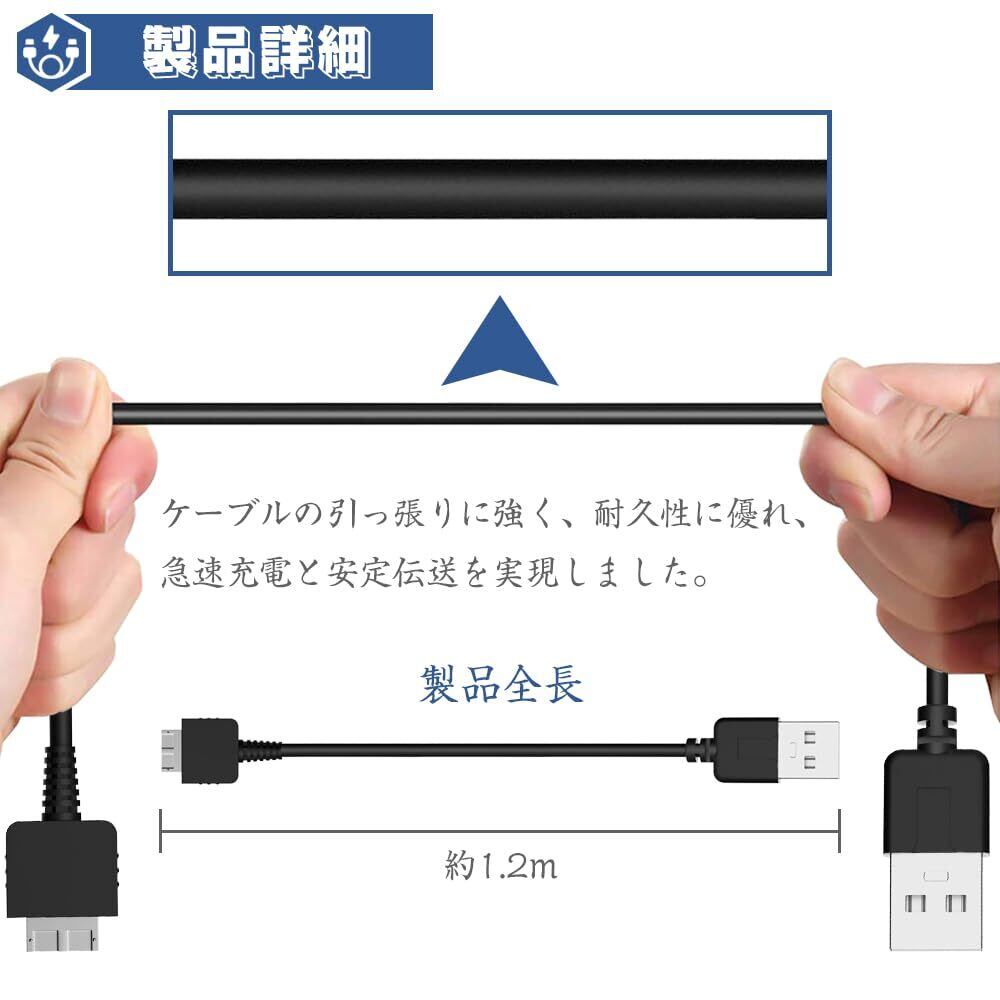 製品詳細

ケーブルの引っ張りに強く、耐久性に優れ、急速充電と安定伝送を実現しました。

製品全長

約1.2m