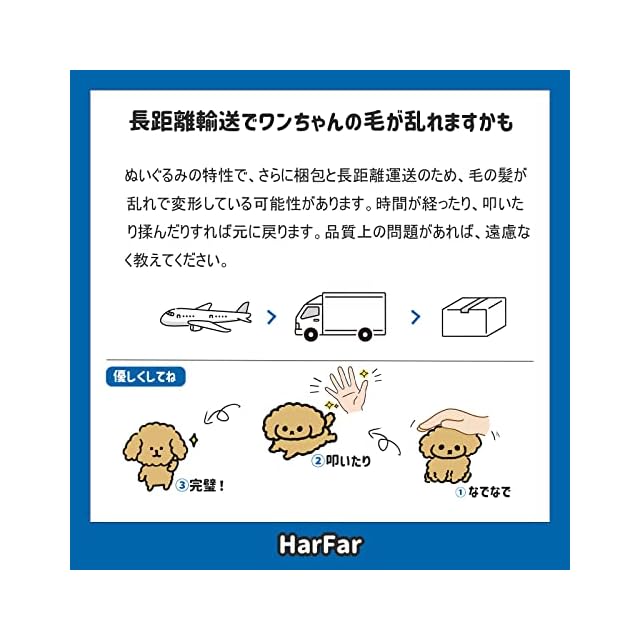 長距離輸送でワンちゃんの毛が乱れますかも

ぬいぐるみの特性で、さらに梱包と長距離運送のため、毛の髪が乱れで変形している可能性があります。時間が経ったり、叩いたり揉んだりすれば元に戻ります。品質上の問題があれば、遠慮なく教えてください。

優しくしてね

③完璧！

②叩いたり

①なでなで

HarFar