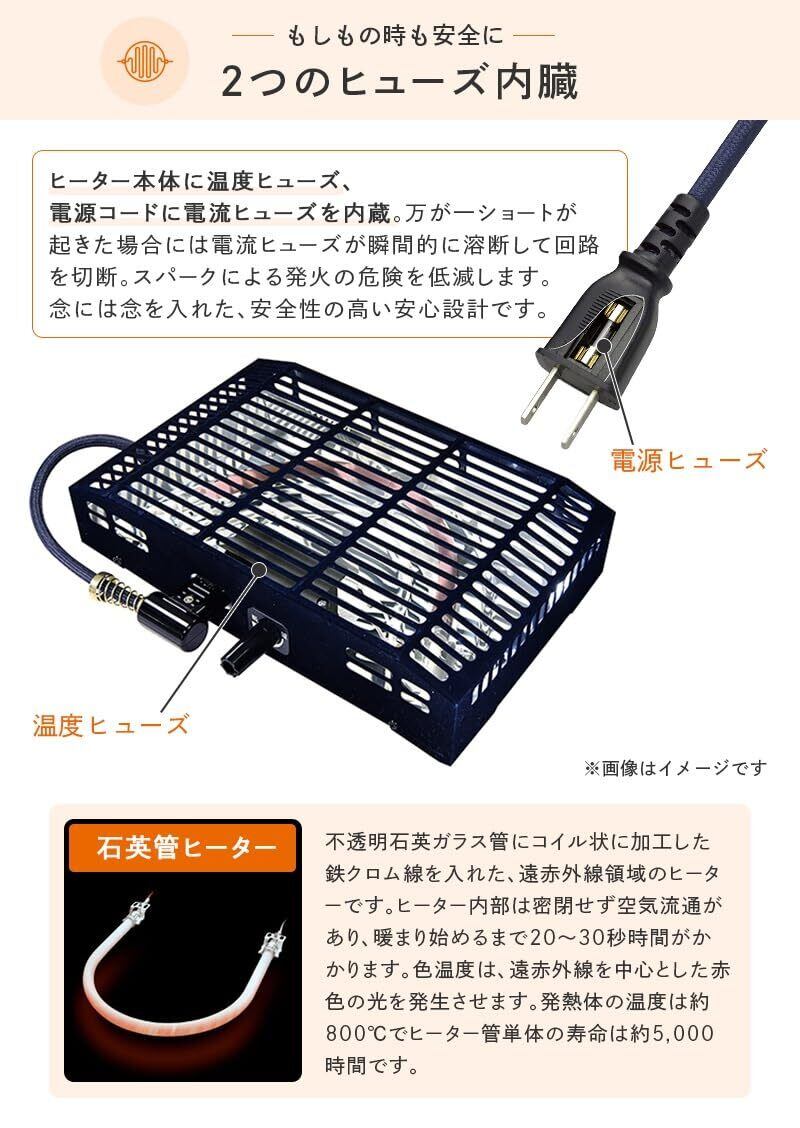 もしもの時も安全に
2つのヒューズ内臓

ヒーター本体に温度ヒューズ、電源コードに電流ヒューズを内蔵。万が一ショートが起きた場合には電流ヒューズが瞬間的に溶断して回路を切断。スパークによる発火の危険を低減します。念には念を入れた、安全性の高い安心設計です。

電源ヒューズ

温度ヒューズ

※画像はイメージです

石英管ヒーター

不透明石英ガラス管にコイル状に加工した鉄クロム線を入れた、遠赤外線領域のヒーターです。ヒーター内部は密閉せず空気流通があり、暖まり始めるまで20～30秒時間がかかります。色温度は、遠赤外線を中心とした赤色の光を発生させます。発熱体の温度は約800℃でヒーター管単体の寿命は約5,000時間です。