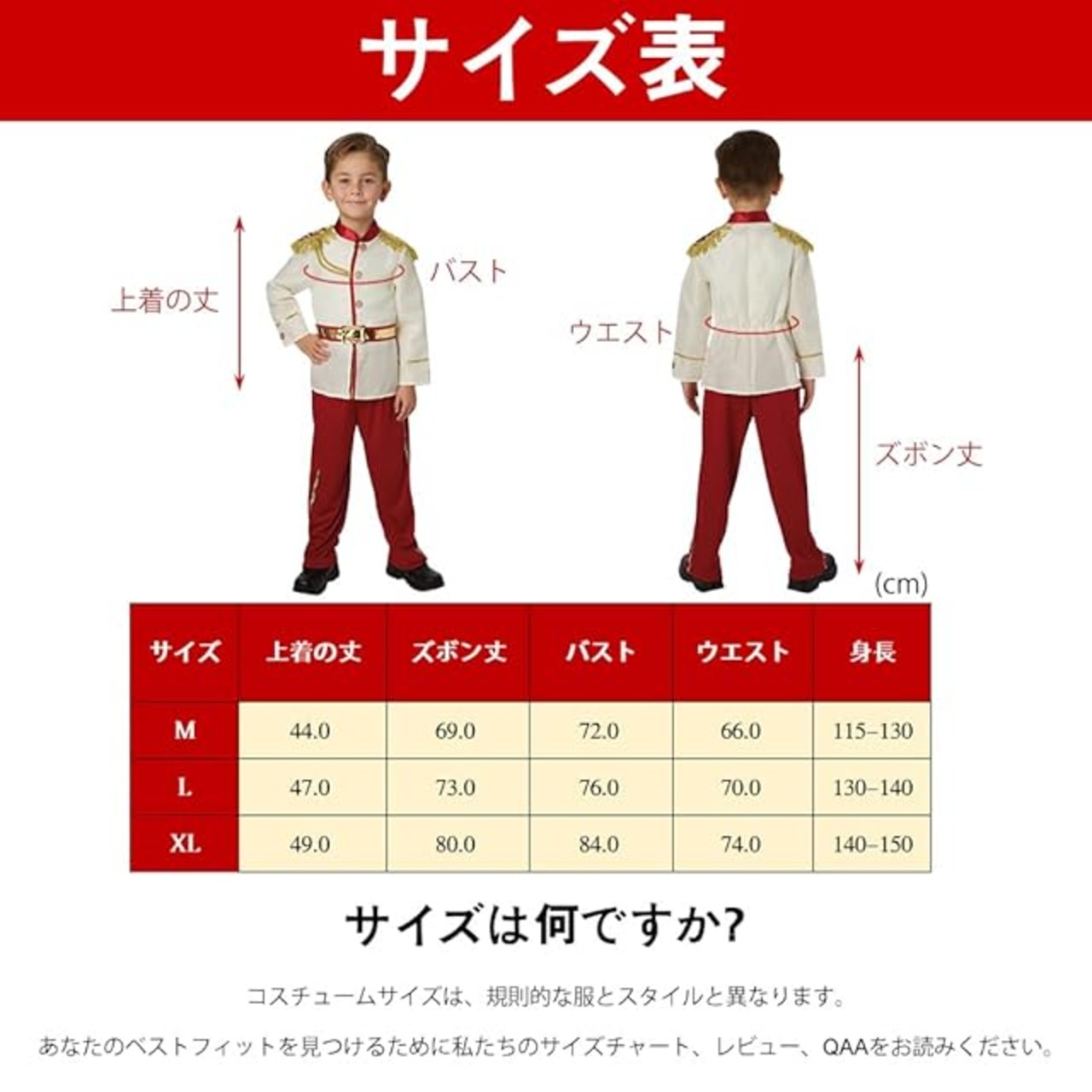 サイズ表

上着の丈

バスト

ウエスト

ズボン丈

(cm)

| サイズ | 上着の丈 | ズボン丈 | バスト | ウエスト | 身長 |
|---|---|---|---|---|---|
| M | 44.0 | 69.0 | 72.0 | 66.0 | 115–130 |
| L | 47.0 | 73.0 | 76.0 | 70.0 | 130–140 |
| XL | 49.0 | 80.0 | 84.0 | 74.0 | 140–150 |

サイズは何ですか?

コスチュームサイズは、規則的な服とスタイルと異なります。

あなたのベストフィットを見つけるために私たちのサイズチャート、レビュー、QAAをお読みください。