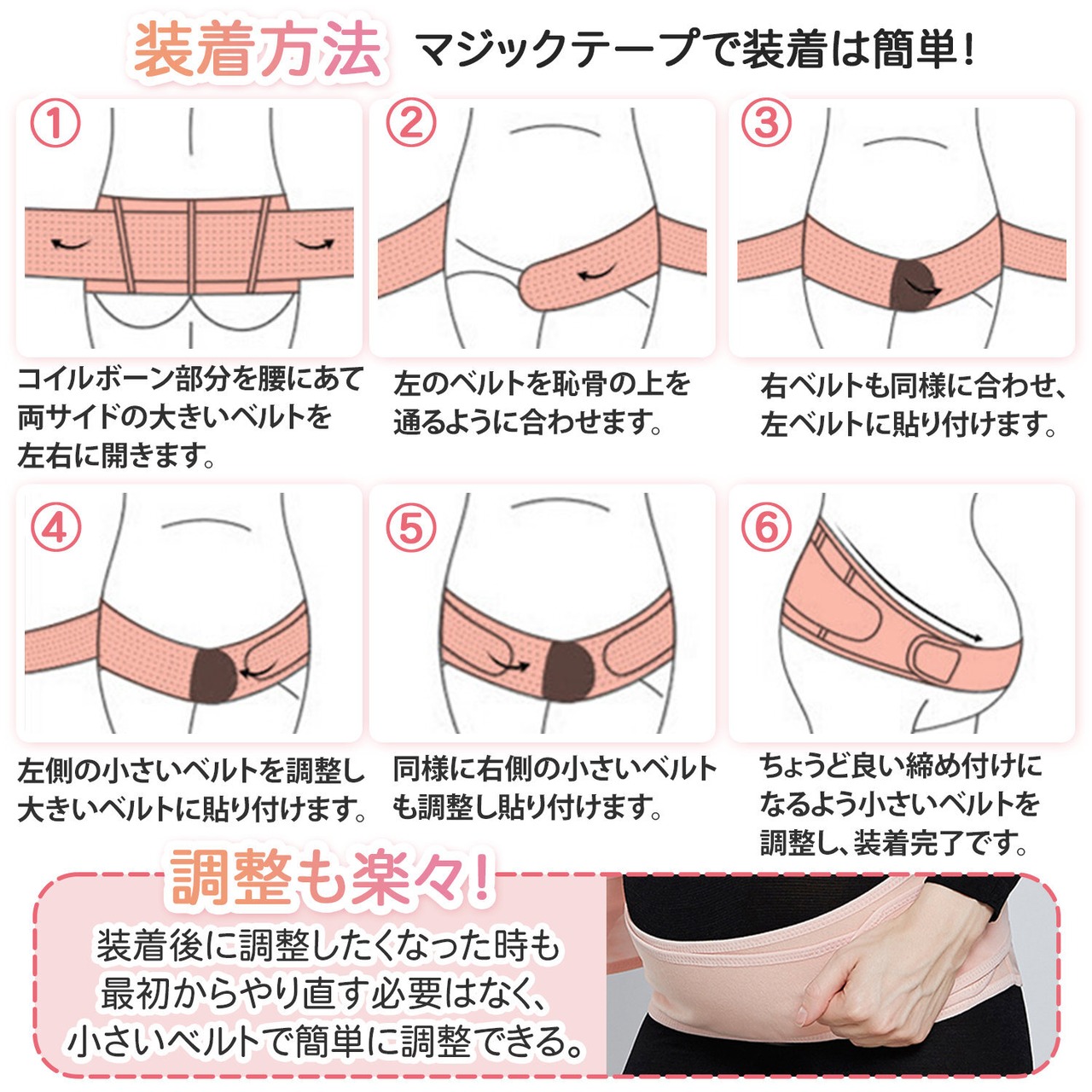 装着方法 マジックテープで装着は簡単!

①
コイルボーン部分を腰にあて両サイドの大きいベルトを左右に開きます。

②
左のベルトを恥骨の上を通るように合わせます。

③
右ベルトも同様に合わせ、左ベルトに貼り付けます。

④
左側の小さいベルトを調整し大きいベルトに貼り付けます。

⑤
同様に右側の小さいベルトも調整し貼り付けます。

⑥
ちょうど良い締め付けになるよう小さいベルトを調整し、装着完了です。

調整も楽々!

装着後に調整したくなった時も最初からやり直す必要はなく、小さいベルトで簡単に調整できる。