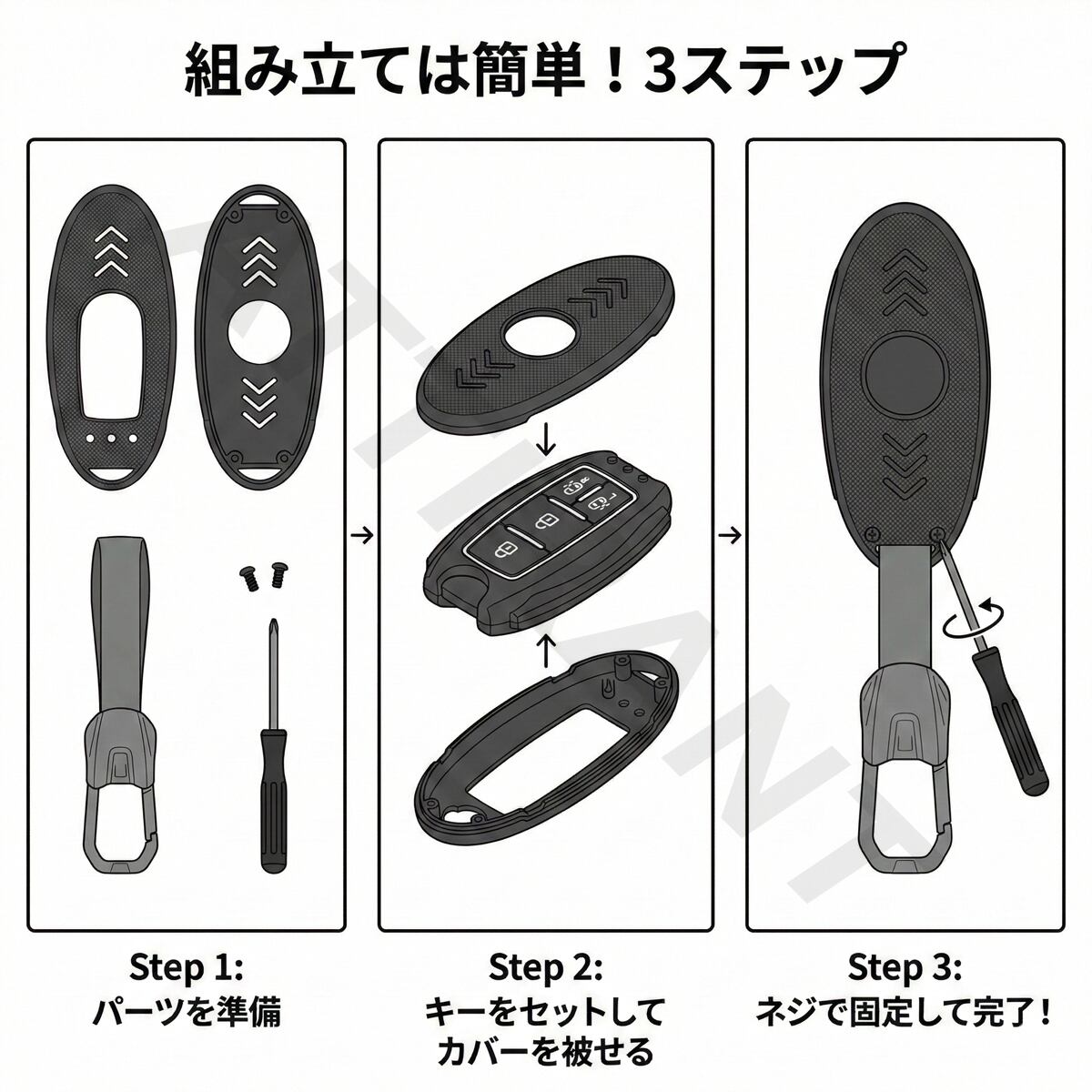 組み立ては簡単！3ステップ

Step 1:
パーツを準備

Step 2:
キーをセットして
カバーを被せる

Step 3:
ネジで固定して完了！