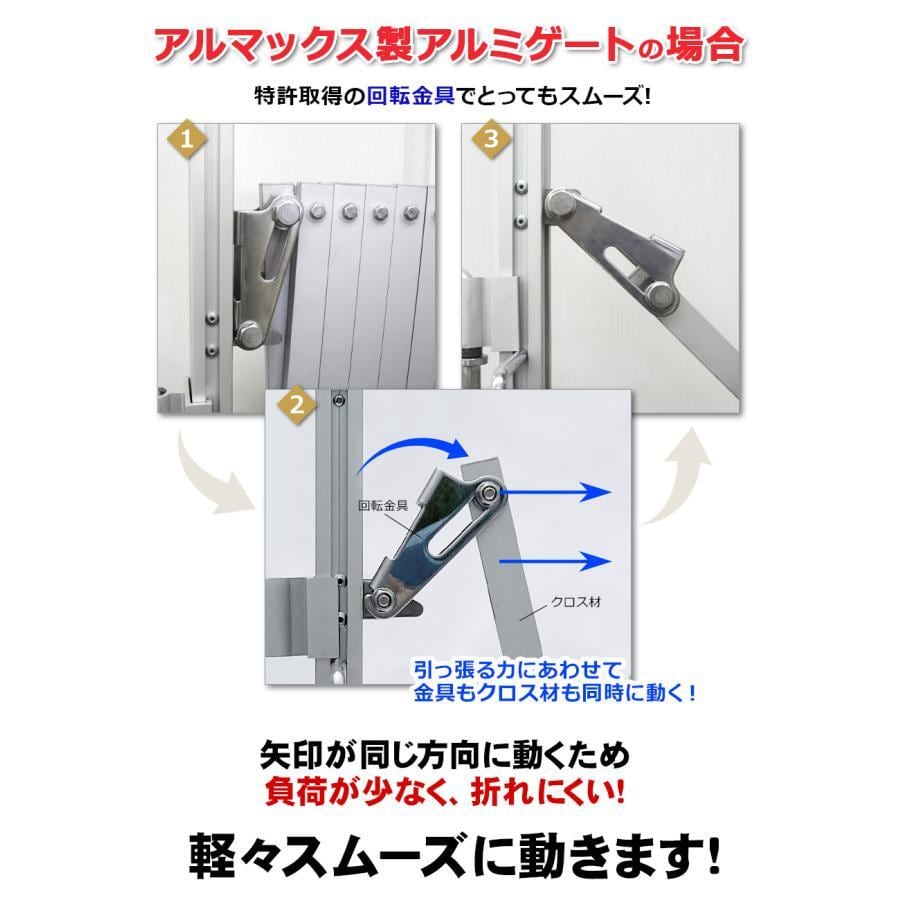 アルマックス製アルミゲートの場合

特許取得の回転金具でとってもスムーズ!

1

3

2

回転金具

クロス材

引っ張る力にあわせて
金具もクロス材も同時に動く!

矢印が同じ方向に動くため
負荷が少なく、折れにくい!

軽々スムーズに動きます!