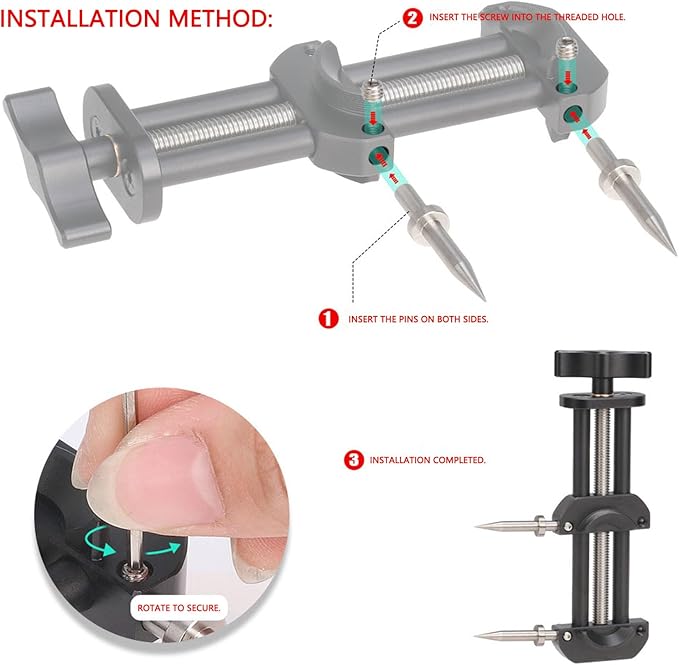 INSTALLATION METHOD:

2 INSERT THE SCREW INTO THE THREADED HOLE.

1 INSERT THE PINS ON BOTH SIDES.

3 INSTALLATION COMPLETED.

ROTATE TO SECURE.