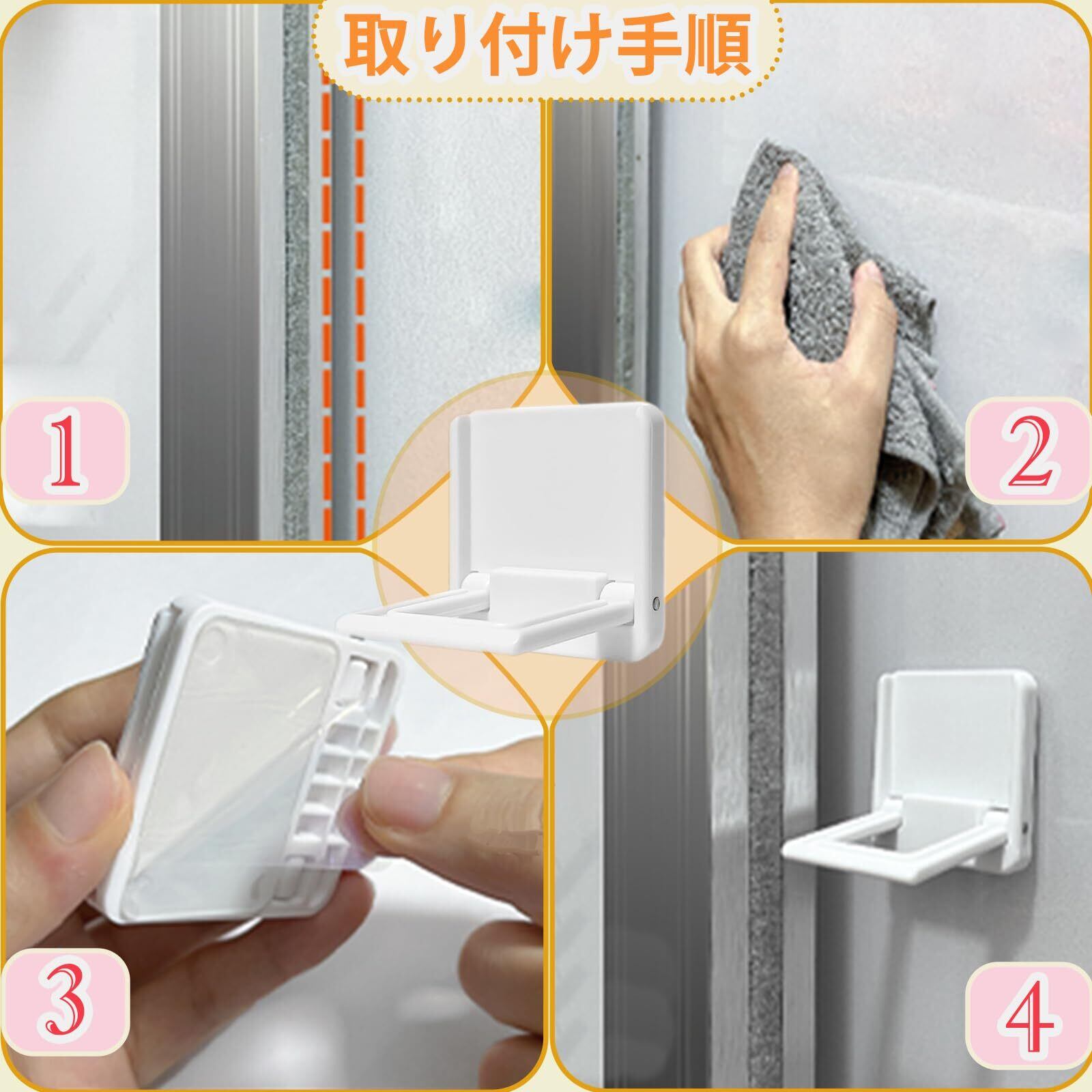 取り付け手順

1

2

3

4