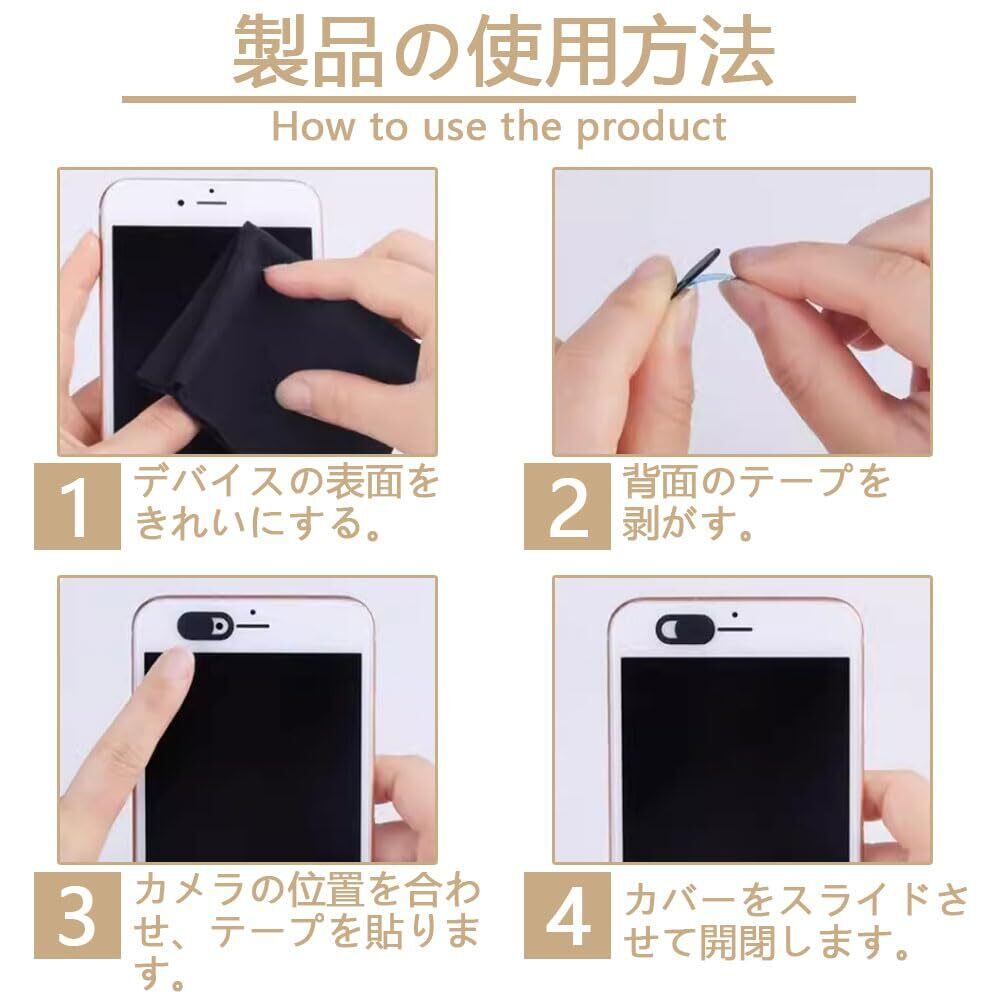 製品の使用方法

How to use the product

1 デバイスの表面をきれいにする。

2 背面のテープを剥がす。

3 カメラの位置を合わせ、テープを貼ります。

4 カバーをスライドさせて開閉します。