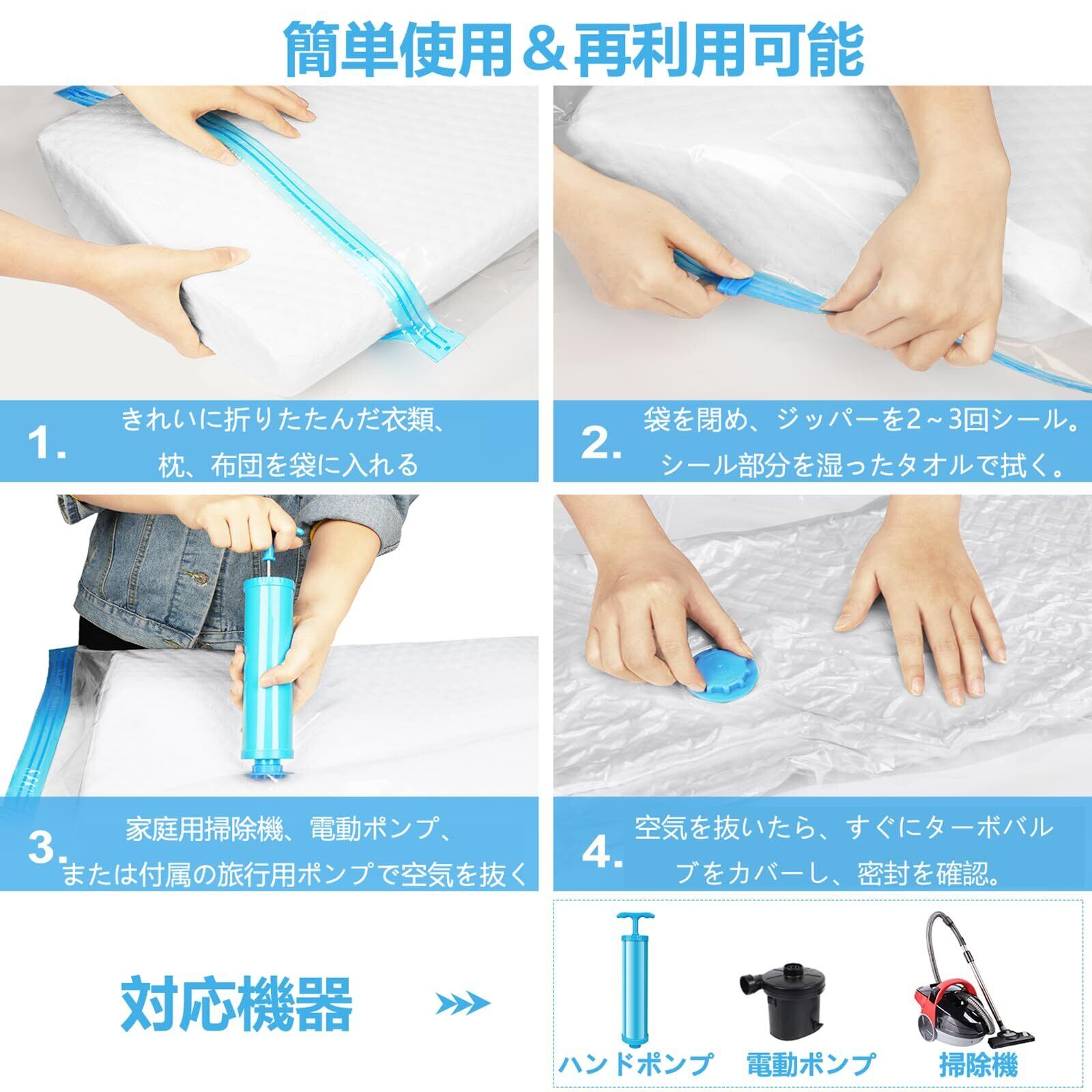 簡単使用＆再利用可能

1. きれいに折りたたんだ衣類、枕、布団を袋に入れる

2. 袋を閉め、ジッパーを2～3回シール。シール部分を湿ったタオルで拭く。

3. 家庭用掃除機、電動ポンプ、または付属の旅行用ポンプで空気を抜く

4. 空気を抜いたら、すぐにターボバルブをカバーし、密封を確認。

対応機器

ハンドポンプ

電動ポンプ

掃除機