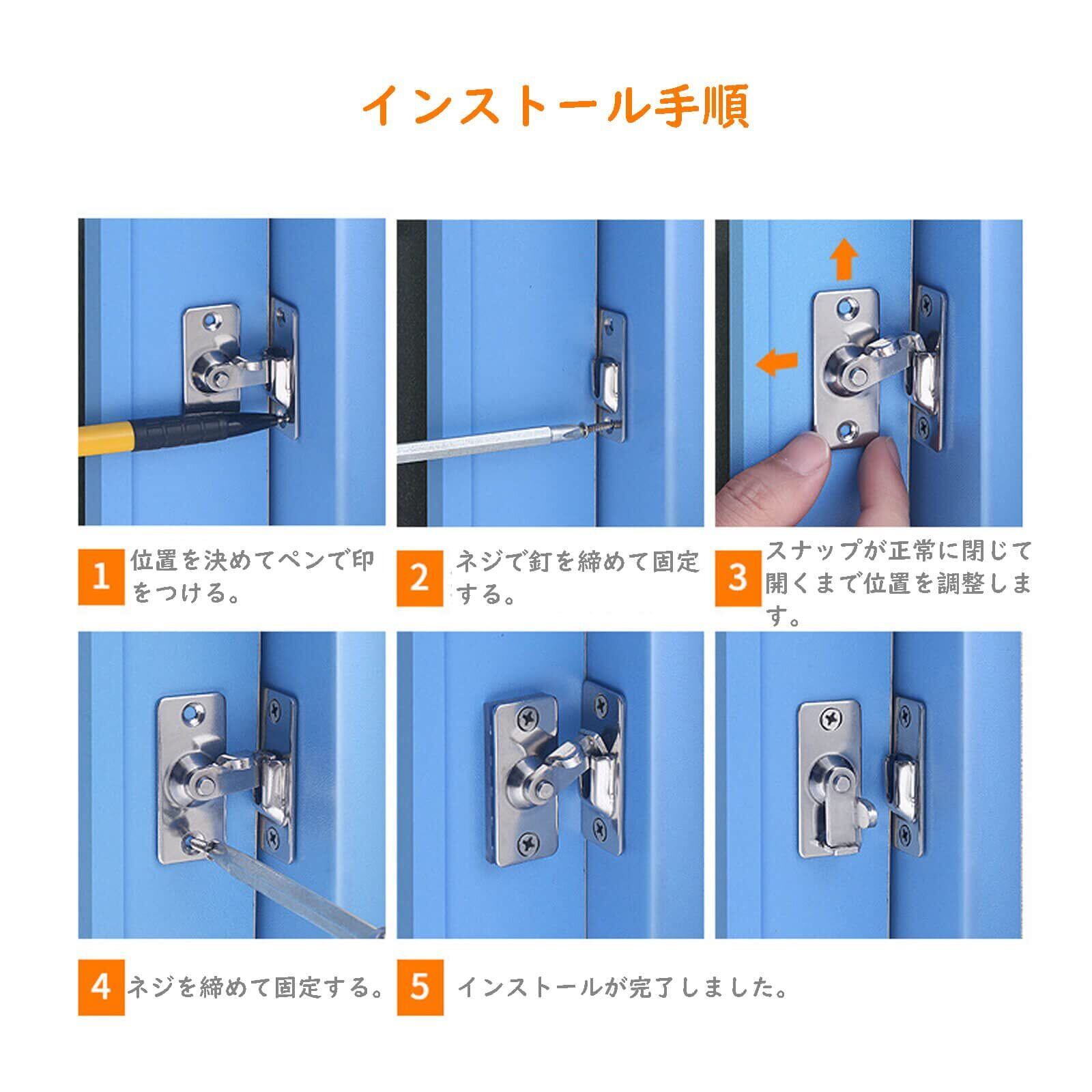 インストール手順

1 位置を決めてペンで印をつける。

2 ネジで釘を締めて固定する。

3 スナップが正常に閉じて開くまで位置を調整します。

4 ネジを締めて固定する。

5 インストールが完了しました。