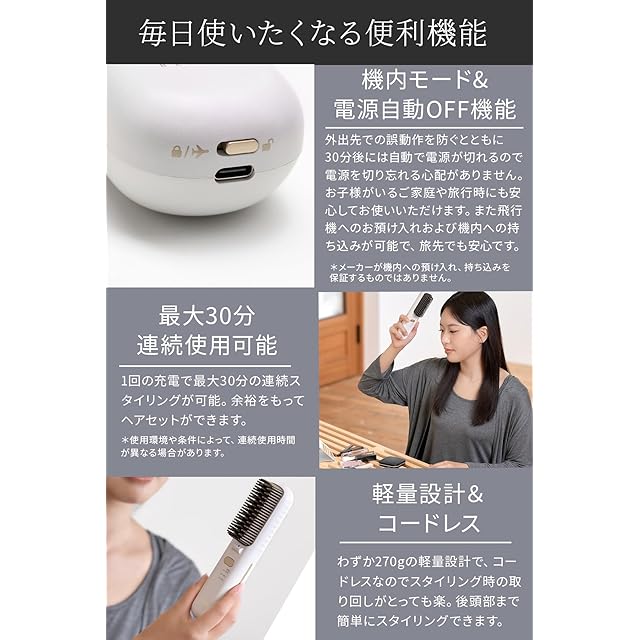 毎日使いたくなる便利機能

機内モード&
電源自動OFF機能

外出先での誤動作を防ぐとともに30分後には自動で電源が切れるので電源を切り忘れる心配がありません。お子様がいるご家庭や旅行時にも安心してお使いいただけます。また飛行機へのお預け入れおよび機内への持ち込みが可能で、旅先でも安心です。

＊メーカーが機内への預け入れ、持ち込みを保証するものではありません。

最大30分
連続使用可能

1回の充電で最大30分の連続スタイリングが可能。余裕をもってヘアセットができます。

＊使用環境や条件によって、連続使用時間が異なる場合があります。

軽量設計&
コードレス

わずか270gの軽量設計で、コードレスなのでスタイリング時の取り回しがとっても楽。後頭部まで簡単にスタイリングできます。