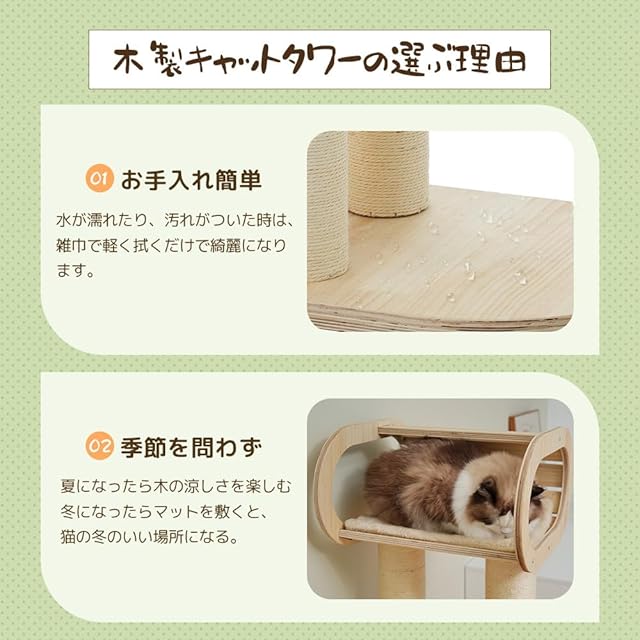 木製キャットタワーの選ぶ理由

01 お手入れ簡単

水が濡れたり、汚れがついた時は、雑巾で軽く拭くだけで綺麗になります。

02 季節を問わず

夏になったら木の涼しさを楽しむ
冬になったらマットを敷くと、
猫の冬のいい場所になる。