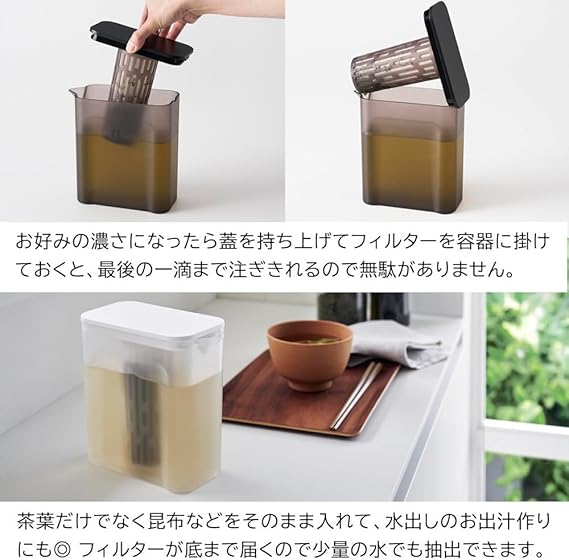 お好みの濃さになったら蓋を持ち上げてフィルターを容器に掛けておくと、最後の一滴まで注ぎきれるので無駄がありません。

茶葉だけでなく昆布などをそのまま入れて、水出しのお出汁作りにも◎ フィルターが底まで届くので少量の水でも抽出できます。