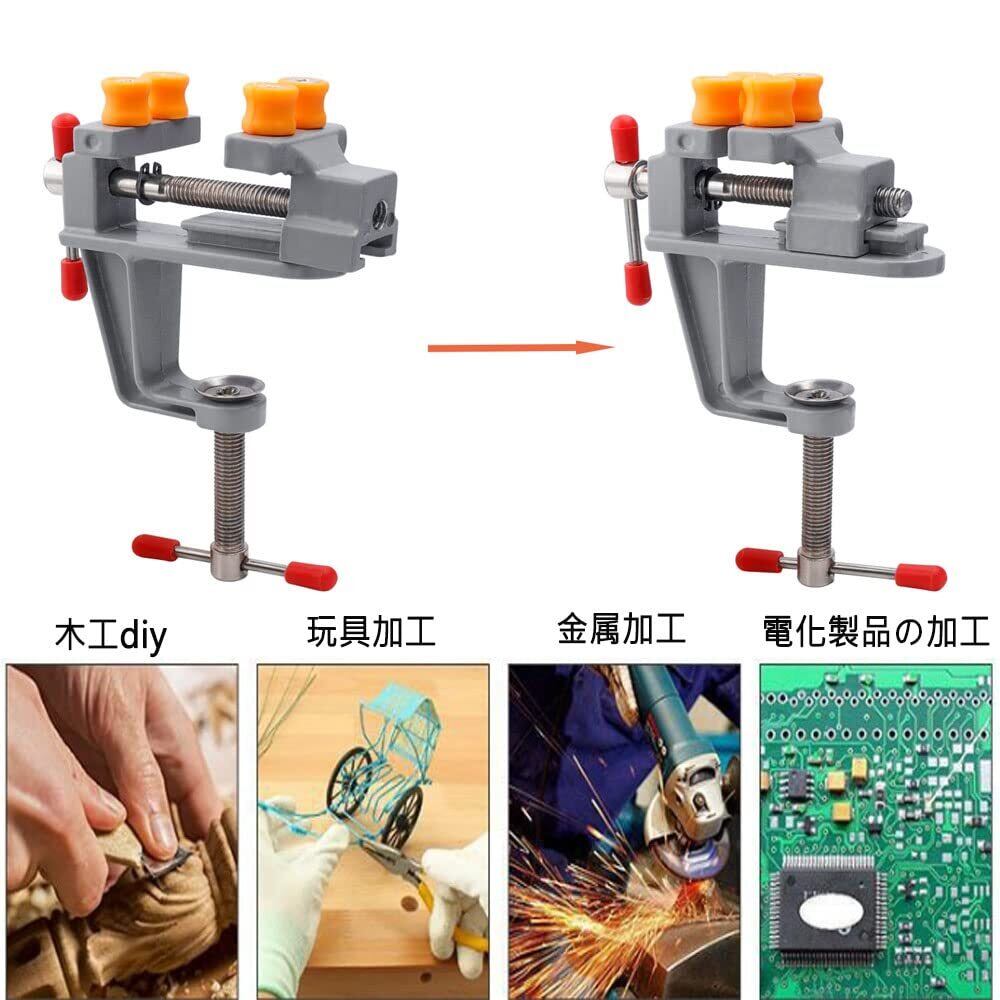 木工diy

玩具加工

金属加工

電化製品の加工