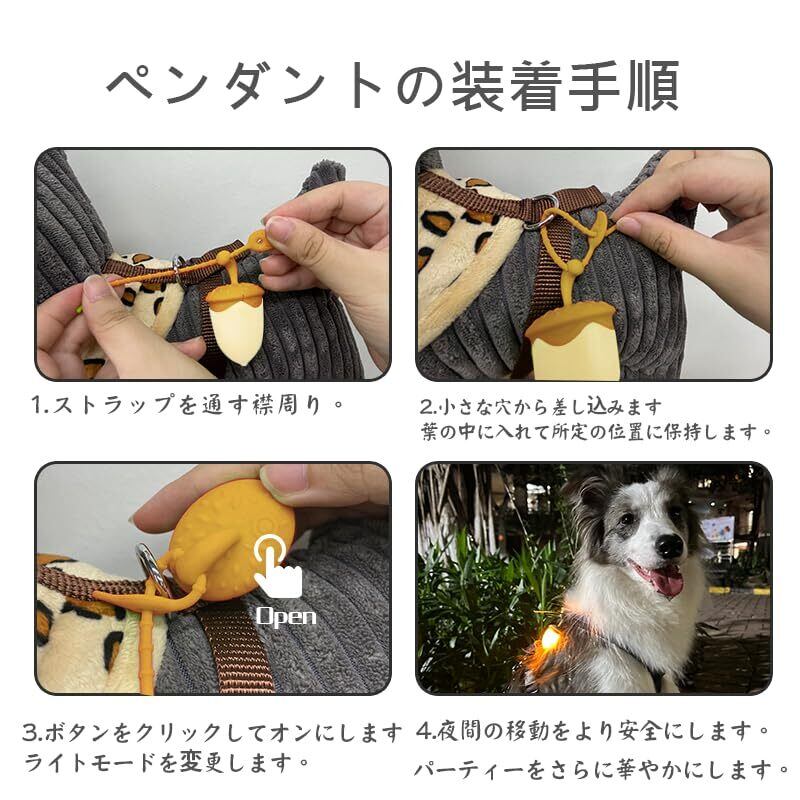 ペンダントの装着手順

1.ストラップを通す襟周り。

2.小さな穴から差し込みます
葉の中に入れて所定の位置に保持します。

Open

3.ボタンをクリックしてオンにします
ライトモードを変更します。

4.夜間の移動をより安全にします。
パーティーをさらに華やかにします。