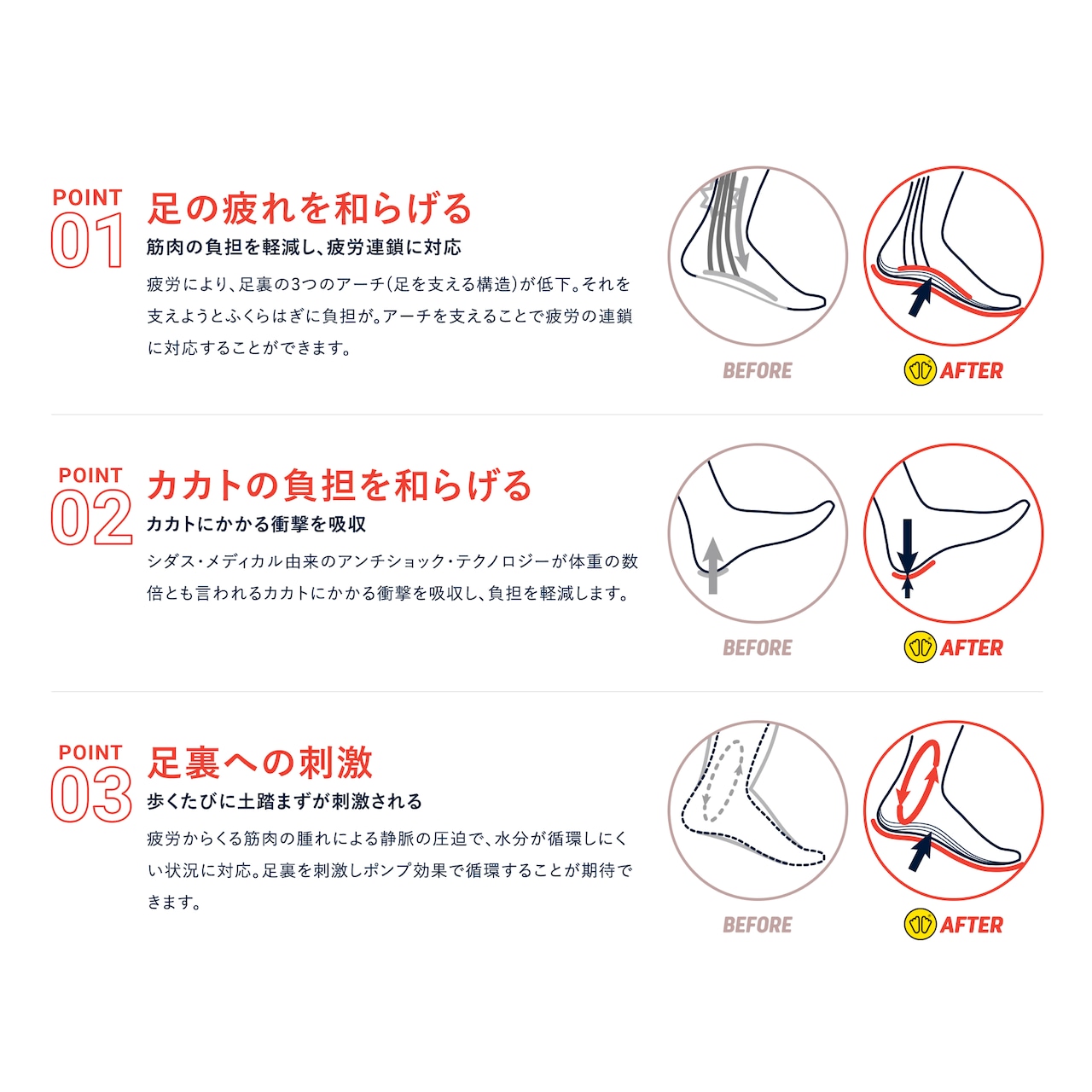 POINT 01

足の疲れを和らげる

筋肉の負担を軽減し、疲労連鎖に対応

疲労により、足裏の3つのアーチ(足を支える構造)が低下。それを支えようとふくらはぎに負担が。アーチを支えることで疲労の連鎖に対応することができます。

BEFORE

AFTER

POINT 02

カカトの負担を和らげる

カカトにかかる衝撃を吸収

シダス・メディカル由来のアンチショック・テクノロジーが体重の数倍とも言われるカカトにかかる衝撃を吸収し、負担を軽減します。

BEFORE

AFTER

POINT 03

足裏への刺激

歩くたびに土踏まずが刺激される

疲労からくる筋肉の腫れによる静脈の圧迫で、水分が循環しにくい状況に対応。足裏を刺激しポンプ効果で循環することが期待できます。

BEFORE

AFTER