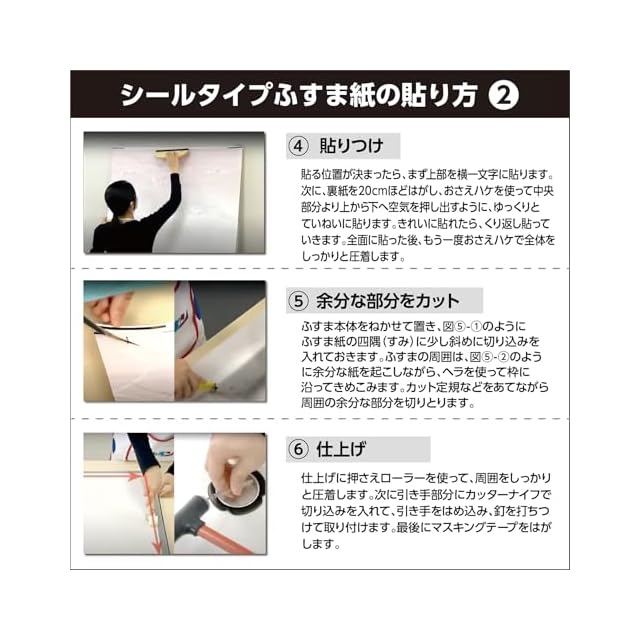 シールタイプふすま紙の貼り方 ②

④ 貼りつけ

貼る位置が決まったら、まず上部を横一文字に貼ります。次に、裏紙を20cmほどはがし、おさえハケを使って中央部分より上から下へ空気を押し出すように、ゆっくりとていねいに貼ります。きれいに貼れたら、くり返し貼っていきます。全面に貼った後、もう一度おさえハケで全体をしっかりと圧着します。

⑤ 余分な部分をカット

ふすま本体をねかせて置き、図⑤-①のようにふすま紙の四隅（すみ）に少し斜めに切り込みを入れておきます。ふすまの周囲は、図⑤-②のように余分な紙を起こしながら、ヘラを使って枠に沿ってきめこみます。カット定規などをあてながら周囲の余分な部分を切りとります。

⑥ 仕上げ

仕上げに押さえローラーを使って、周囲をしっかりと圧着します。次に引き手部分にカッターナイフで切り込みを入れて、引き手をはめ込み、釘を打ちつけて取り付けます。最後にマスキングテープをはがします。