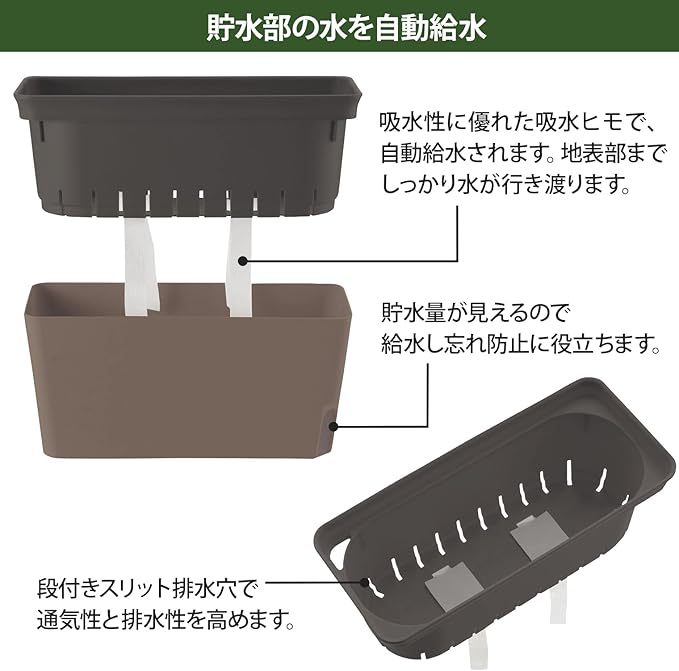 貯水部の水を自動給水

吸水性に優れた吸水ヒモで、自動給水されます。地表部までしっかり水が行き渡ります。

貯水量が見えるので給水し忘れ防止に役立ちます。

段付きスリット排水穴で通気性と排水性を高めます。