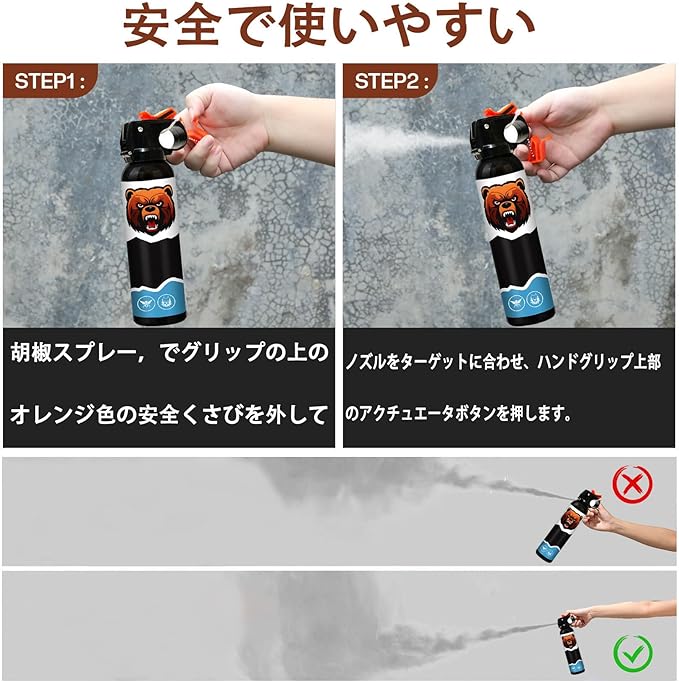 安全で使いやすい

STEP1：

胡椒スプレー，でグリップの上のオレンジ色の安全くさびを外して

STEP2：

ノズルをターゲットに合わせ、ハンドグリップ上部のアクチュエータボタンを押します。