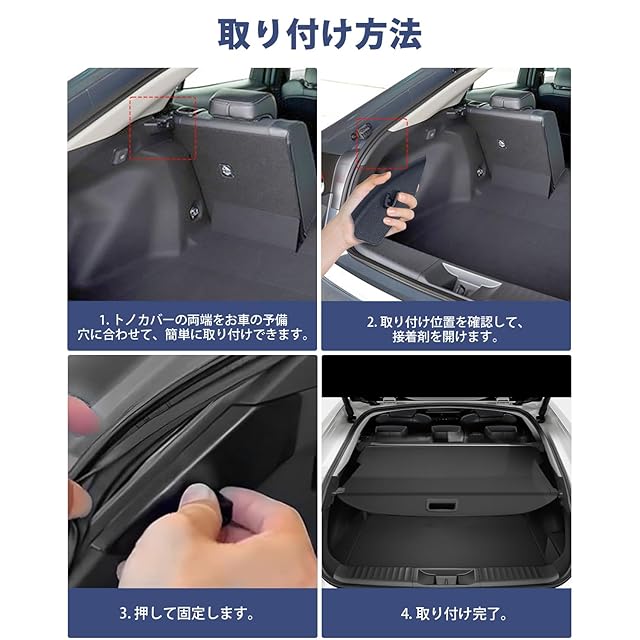 取り付け方法

1. トノカバーの両端をお車の予備穴に合わせて、簡単に取り付けできます。

2. 取り付け位置を確認して、接着剤を開けます。

3. 押して固定します。

4. 取り付け完了。